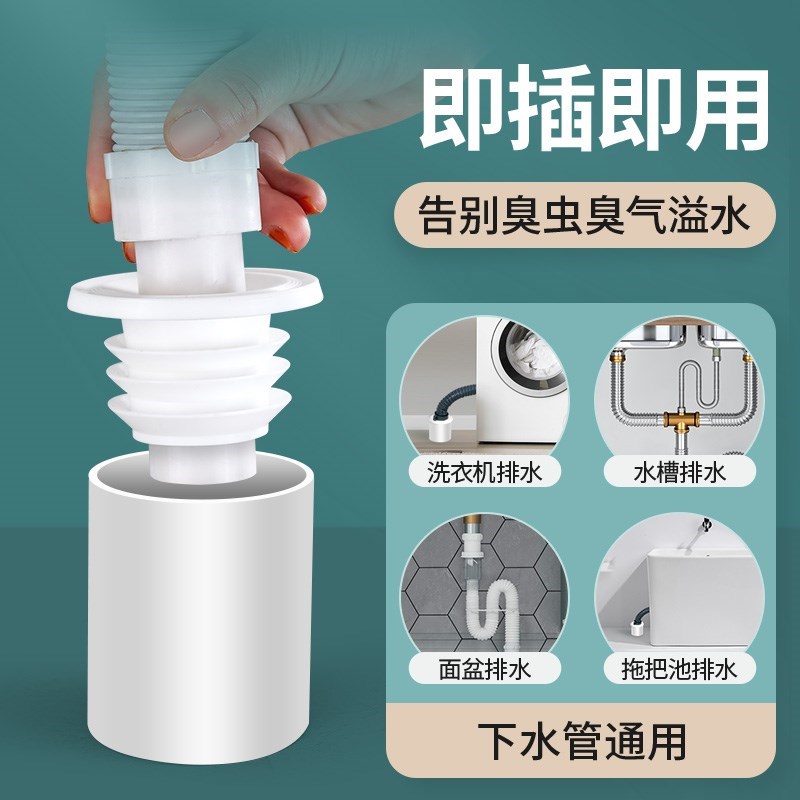 即插即用

告别臭虫臭气溢水

洗衣机排水

水槽排水

面盆排水

拖把池排水

下水管通用