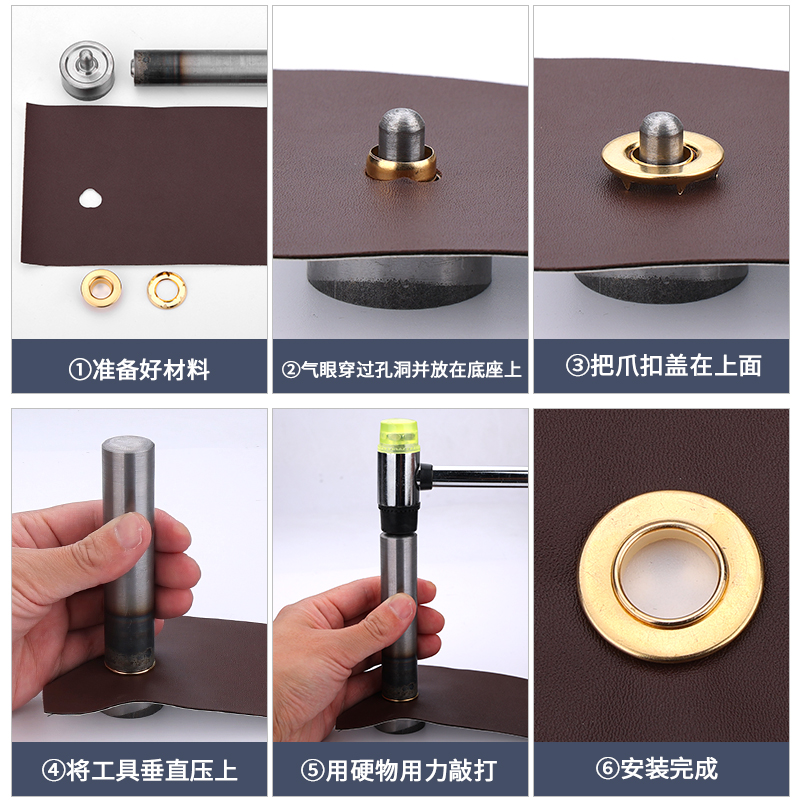 ①准备好材料

②气眼穿过孔洞并放在底座上

③把爪扣盖在上面

④将工具垂直压上

⑤用硬物用力敲打

⑥安装完成