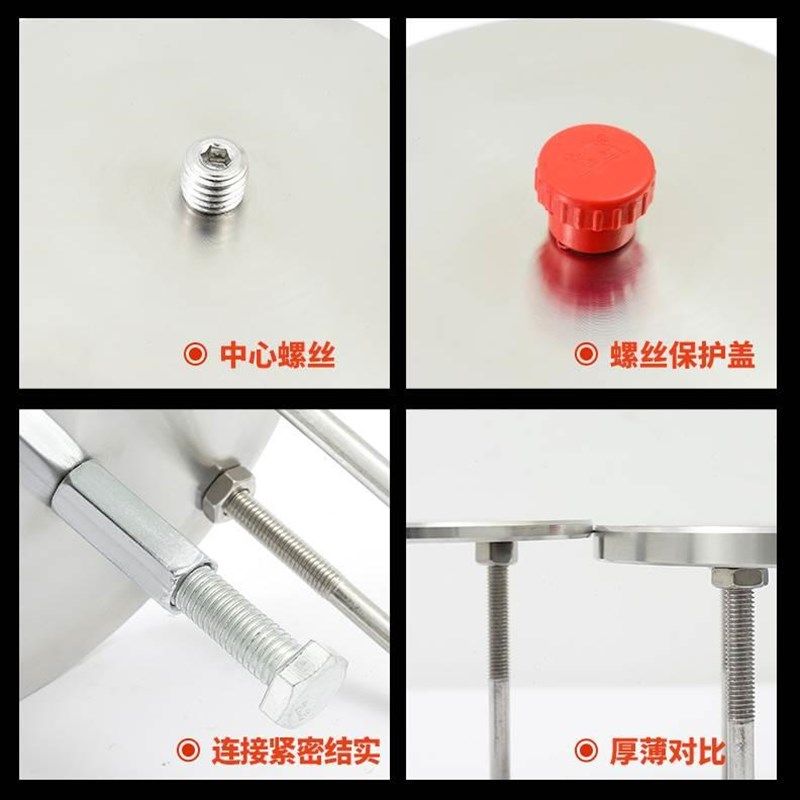 ◉ 中心螺丝

◉ 螺丝保护盖

◉ 连接紧密结实

◉ 厚薄对比