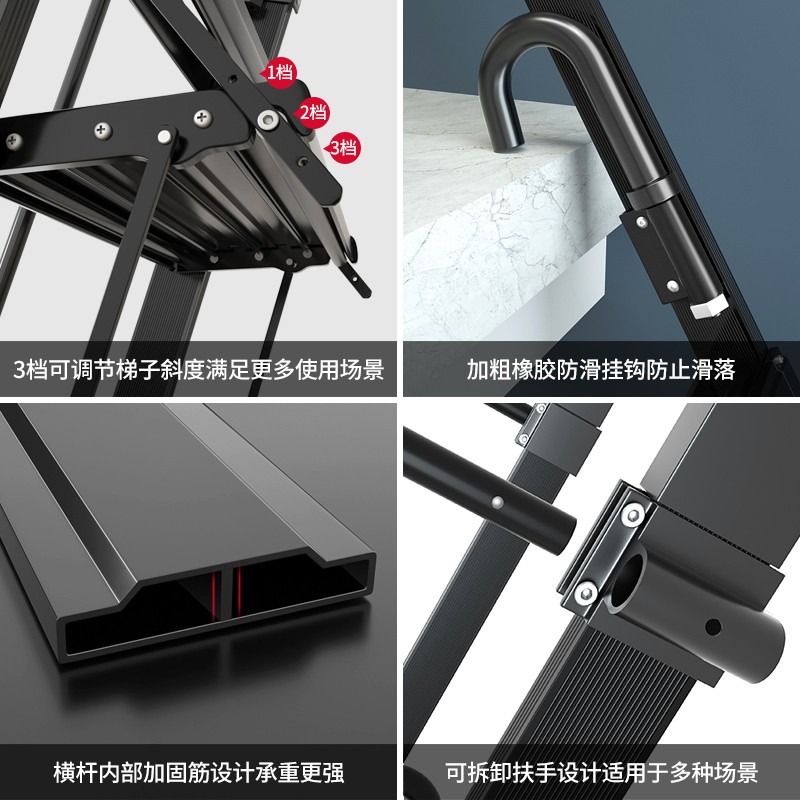 1档
2档
3档

3档可调节梯子斜度满足更多使用场景

加粗橡胶防滑挂钩防止滑落

横杆内部加固筋设计承重更强

可拆卸扶手设计适用于多种场景