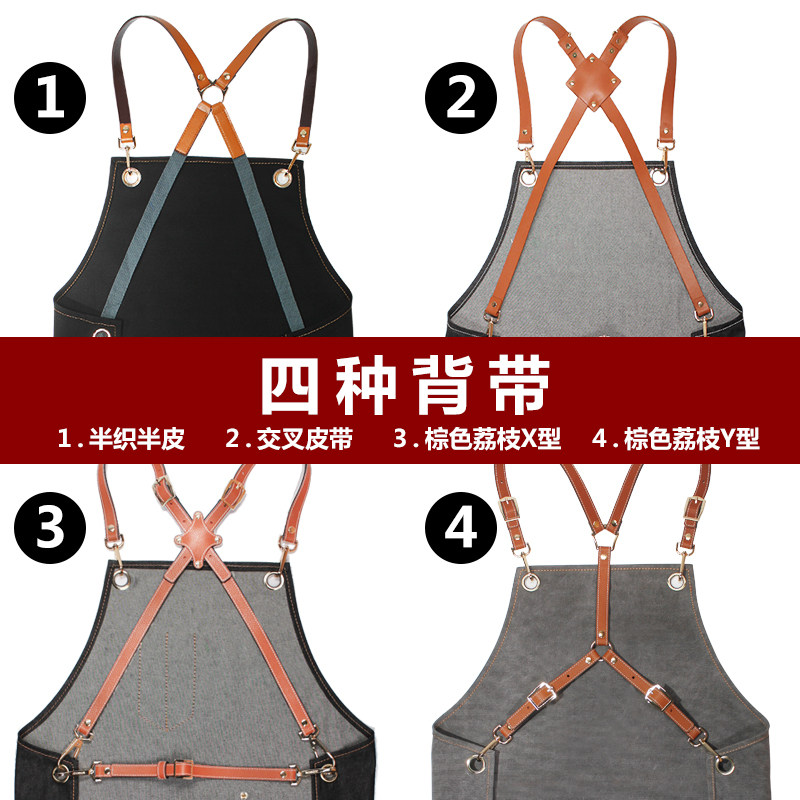 1

2

四种背带

1.半织半皮　2.交叉皮带　3.棕色荔枝X型　4.棕色荔枝Y型

3

4