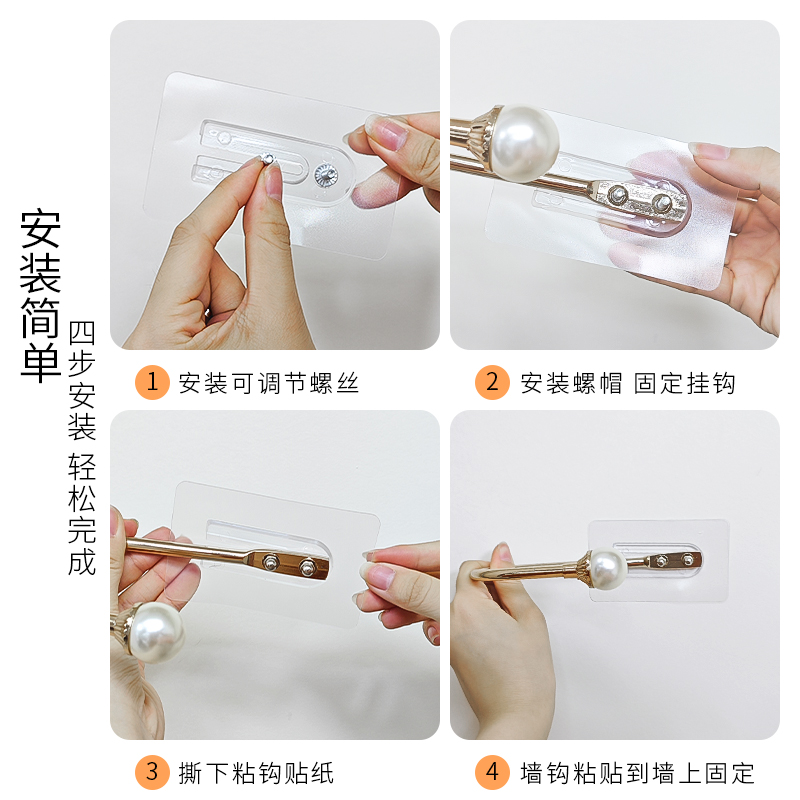 安装简单

四步安装 轻松完成

1 安装可调节螺丝

2 安装螺帽 固定挂钩

3 撕下粘钩贴纸

4 墙钩粘贴到墙上固定