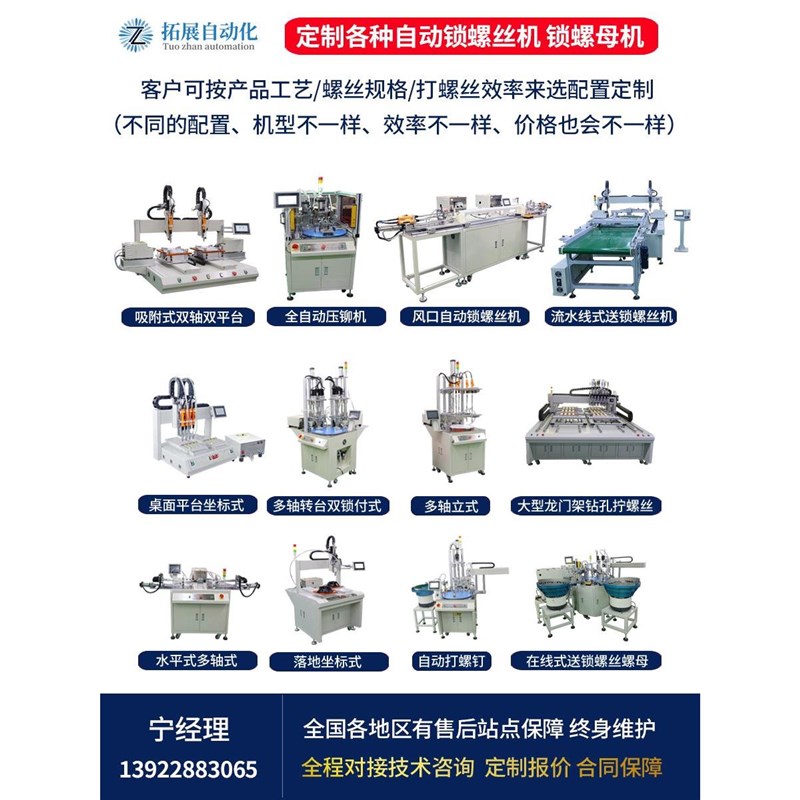 拓展自动化
Tuo zhan automation

定制各种自动锁螺丝机 锁螺母机

客户可按产品工艺/螺丝规格/打螺丝效率来选配置定制
（不同的配置、机型不一样、效率不一样、价格也会不一样）

吸附式双轴双平台
全自动压铆机
风口自动锁螺丝机
流水线式送锁螺丝机

桌面平台坐标式
多轴转台双锁付式
多轴立式
大型龙门架钻孔拧螺丝

水平式多轴式
落地坐标式
自动打螺钉
在线式送锁螺丝螺母

宁经理
13922883065

全国各地区有售后站点保障 终身维护
全程对接技术咨询 定制报价 合同保障