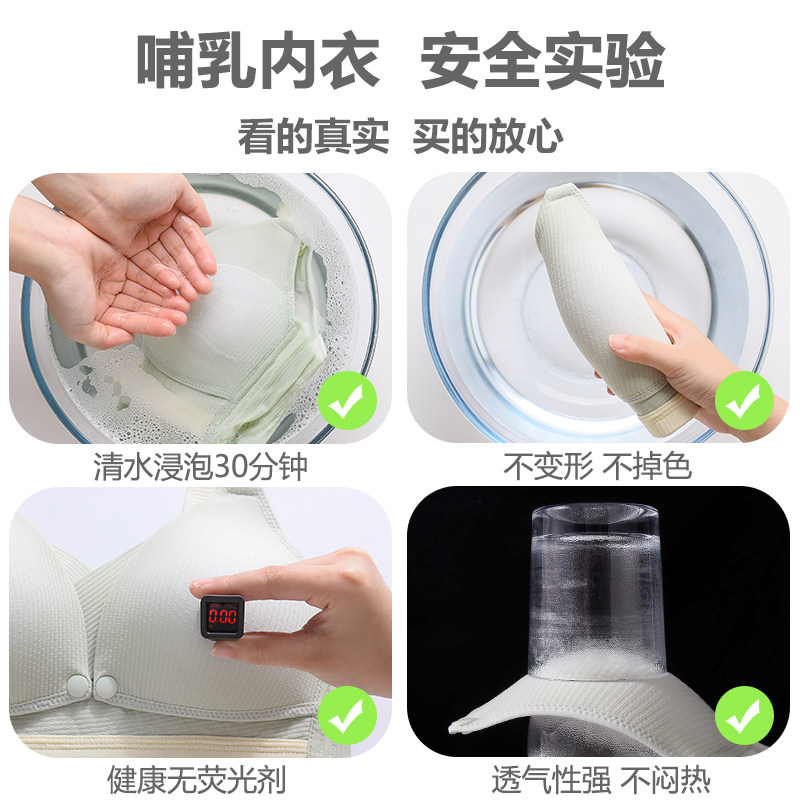 哺乳内衣 安全实验

看的真实 买的放心

清水浸泡30分钟

不变形 不掉色

0.00

健康无荧光剂

透气性强 不闷热