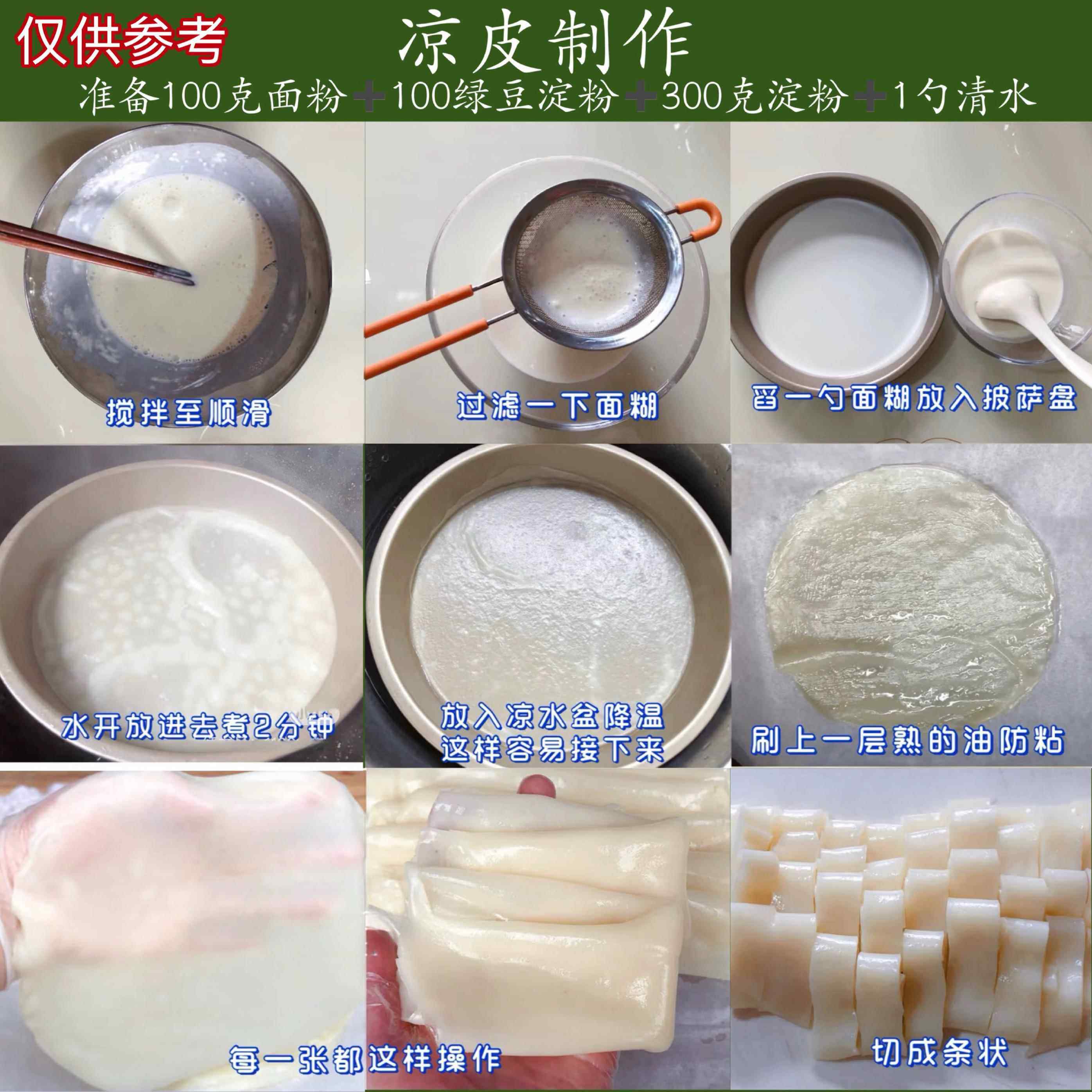 仅供参考

凉皮制作

准备100克面粉+100绿豆淀粉+300克淀粉+1勺清水

搅拌至顺滑

过滤一下面糊

舀一勺面糊放入披萨盘

水开放进去煮2分钟

放入凉水盆降温
这样容易接下来

刷上一层熟的油防粘

每一张都这样操作

切成条状