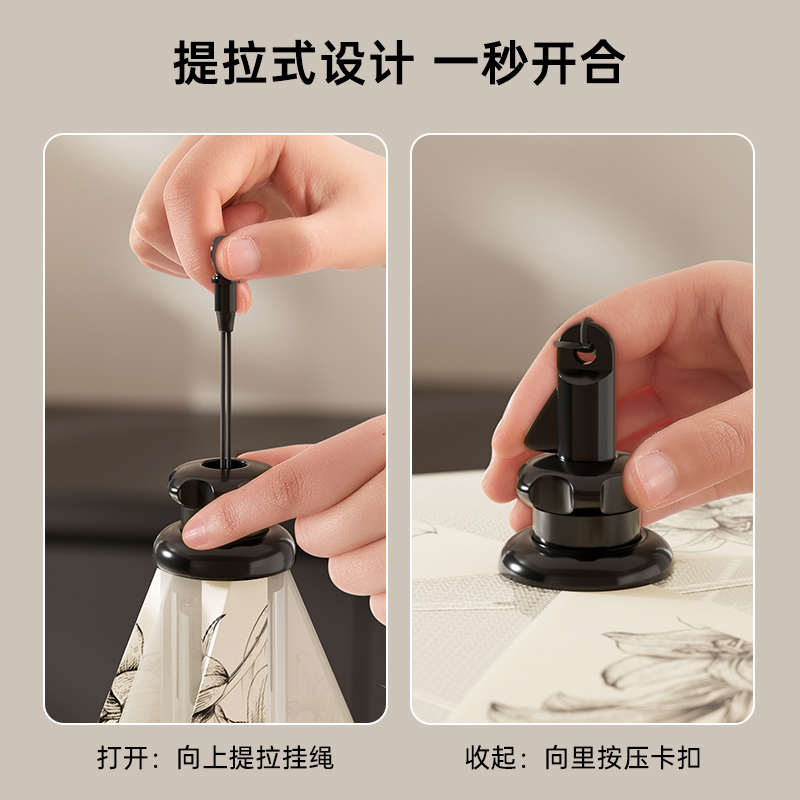 提拉式设计 一秒开合

打开：向上提拉挂绳

收起：向里按压卡扣