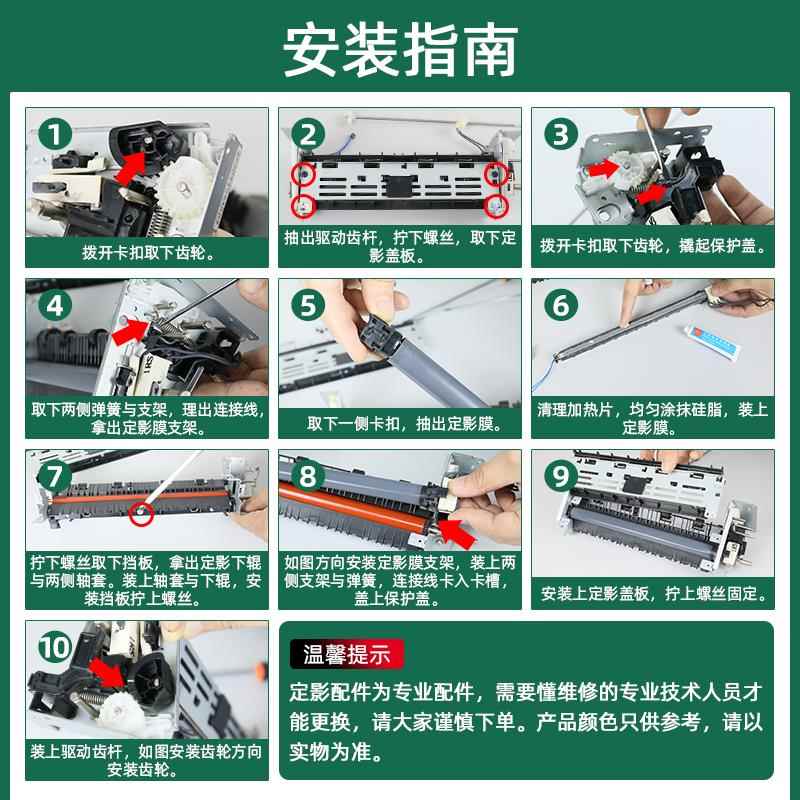 安装指南

1
拨开卡扣取下齿轮。

2
抽出驱动齿杆，拧下螺丝，取下定影盖板。

3
拨开卡扣取下齿轮，撬起保护盖。

4
取下两侧弹簧与支架，理出连接线，拿出定影膜支架。

5
取下一侧卡扣，抽出定影膜。

6
清理加热片，均匀涂抹硅脂，装上定影膜。

7
拧下螺丝取下挡板，拿出定影下辊与两侧轴套。装上轴套与下辊，安装挡板拧上螺丝。

8
如图方向安装定影膜支架，装上两侧支架与弹簧，连接线卡入卡槽，盖上保护盖。

9
安装上定影盖板，拧上螺丝固定。

10
装上驱动齿杆，如图安装齿轮方向安装齿轮。

温馨提示
定影配件为专业配件，需要懂维修的专业技术人员才能更换，请大家谨慎下单。产品颜色只供参考，请以实物为准。