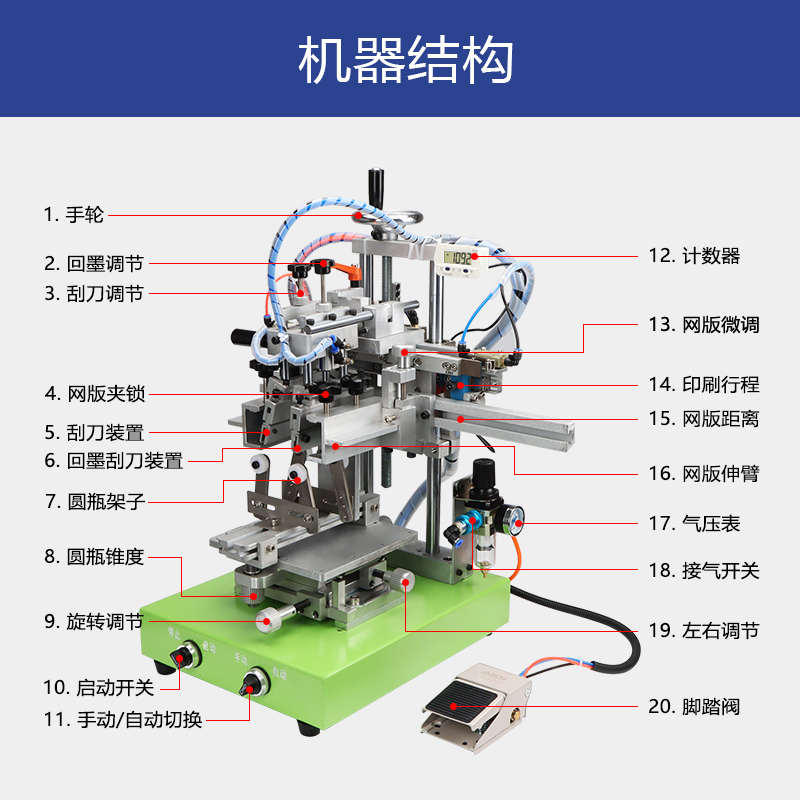 机器结构

1. 手轮
2. 回墨调节
3. 刮刀调节
4. 网版夹锁
5. 刮刀装置
6. 回墨刮刀装置
7. 圆瓶架子
8. 圆瓶锥度
9. 旋转调节
10. 启动开关
11. 手动/自动切换

12. 计数器
13. 网版微调
14. 印刷行程
15. 网版距离
16. 网版伸臂
17. 气压表
18. 接气开关
19. 左右调节
20. 脚踏阀

1092

停止 启动
手动 自动