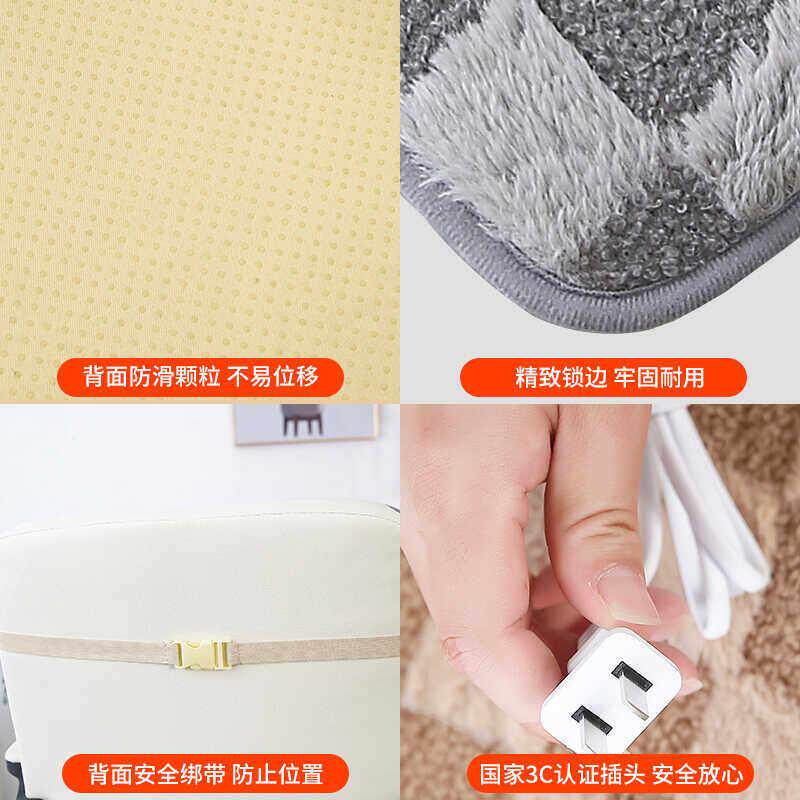 背面防滑颗粒 不易位移

精致锁边 牢固耐用

背面安全绑带 防止位置

国家3C认证插头 安全放心