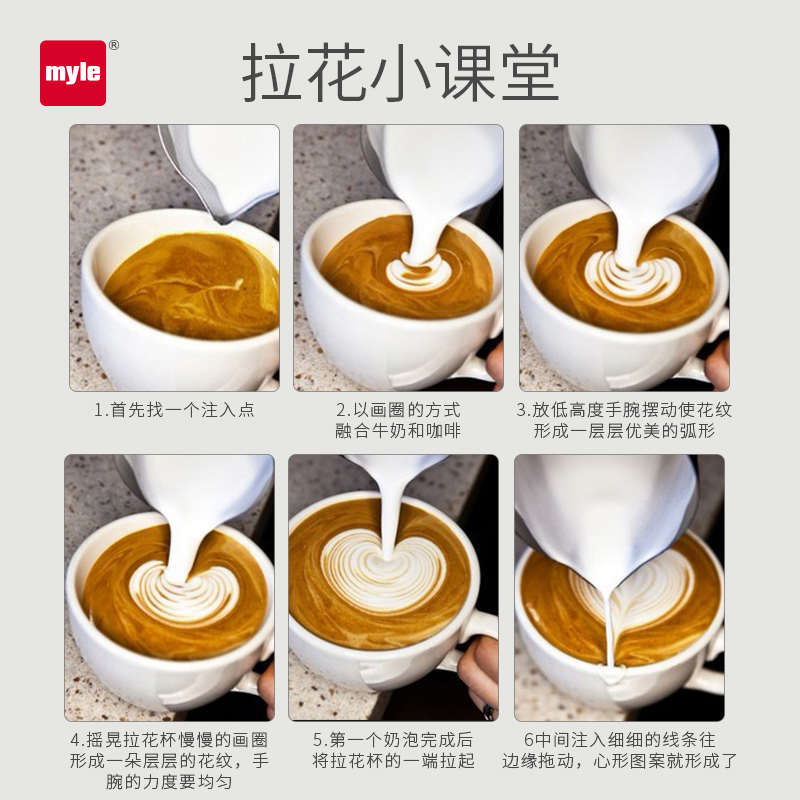 myle®

拉花小课堂

1.首先找一个注入点

2.以画圈的方式融合牛奶和咖啡

3.放低高度手腕摆动使花纹形成一层层优美的弧形

4.摇晃拉花杯慢慢的画圈形成一朵层层的花纹，手腕的力度要均匀

5.第一个奶泡完成后将拉花杯的一端拉起

6中间注入细细的线条往边缘拖动，心形图案就形成了