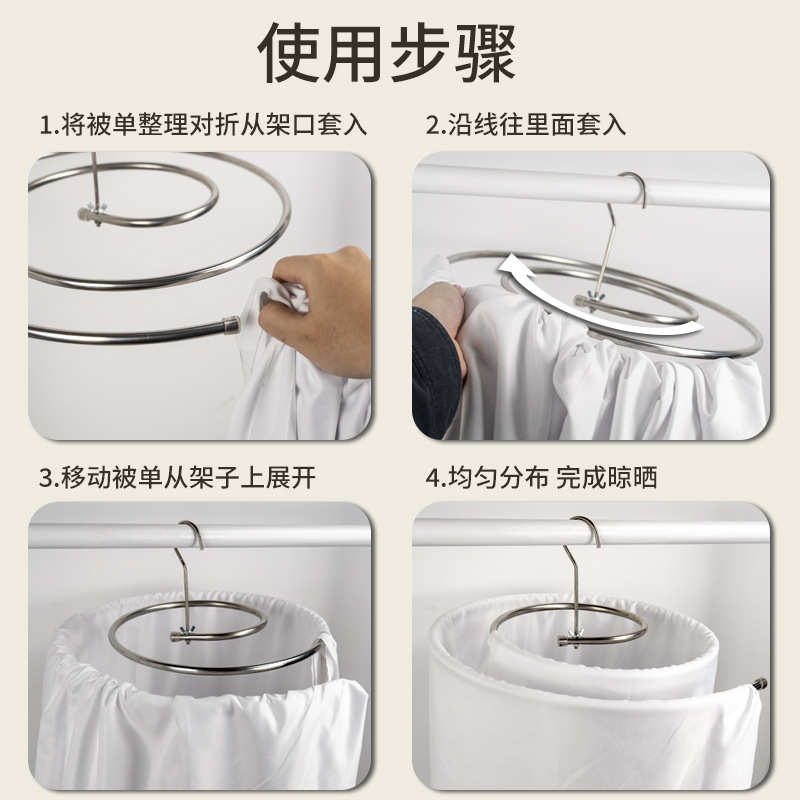 使用步骤

1.将被单整理对折从架口套入

2.沿线往里面套入

3.移动被单从架子上展开

4.均匀分布 完成晾晒