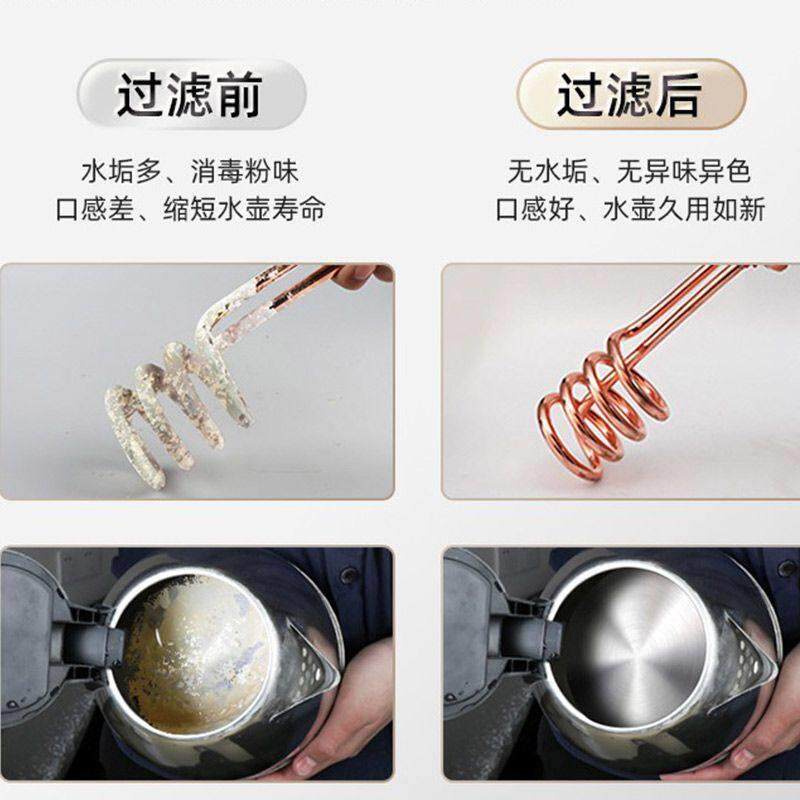 过滤前

水垢多、消毒粉味
口感差、缩短水壶寿命

过滤后

无水垢、无异味异色
口感好、水壶久用如新