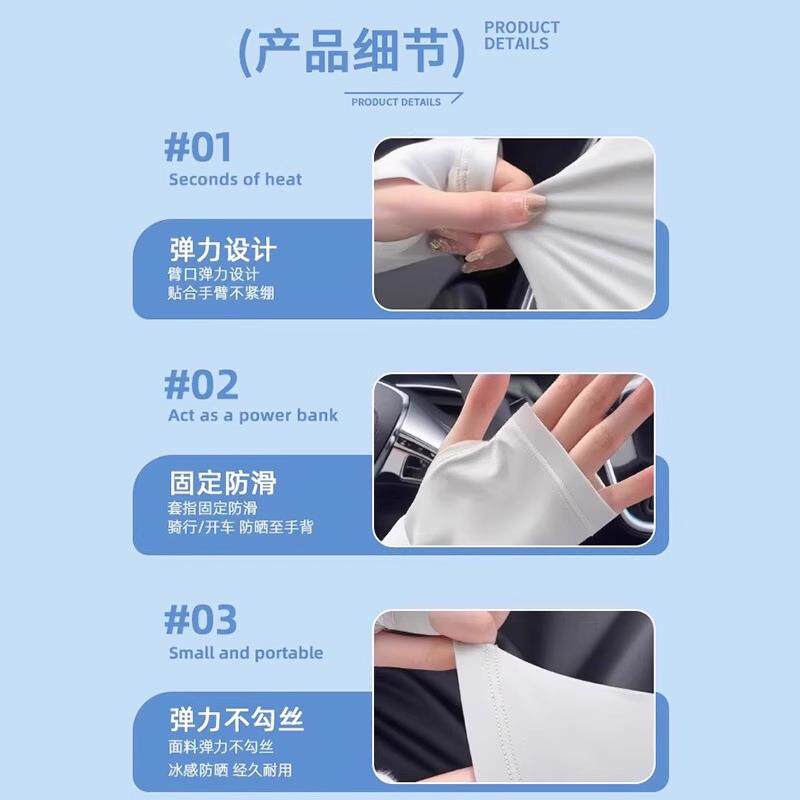 (产品细节) PRODUCT DETAILS

PRODUCT DETAILS

#01

Seconds of heat

弹力设计

臂口弹力设计
贴合手臂不紧绷

#02

Act as a power bank

固定防滑

套指固定防滑
骑行/开车 防晒至手背

#03

Small and portable

弹力不勾丝

面料弹力不勾丝
冰感防晒 经久耐用