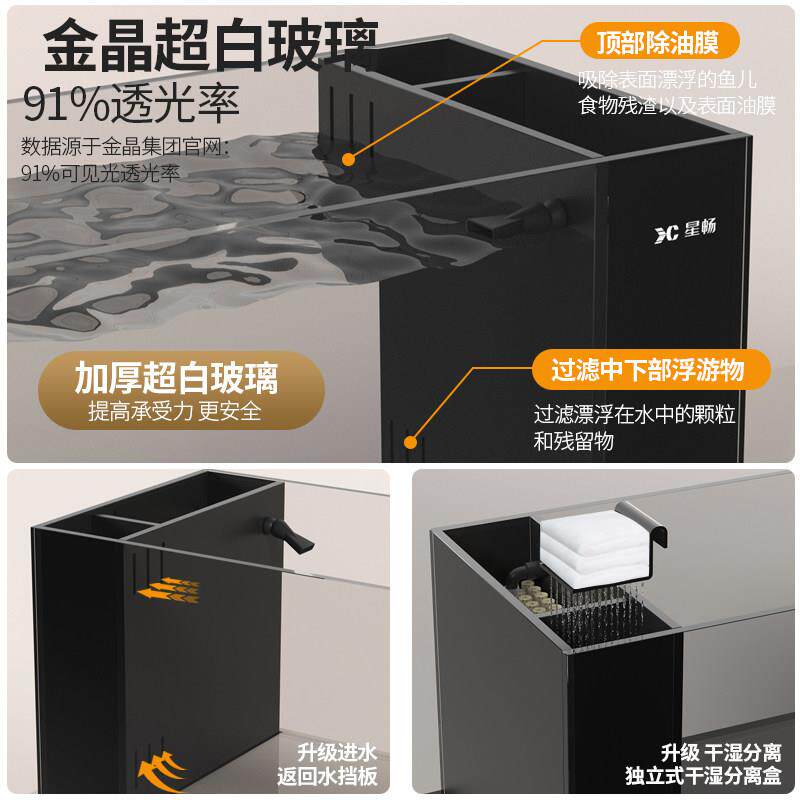 金晶超白玻璃
91%透光率
数据源于金晶集团官网:
91%可见光透光率

顶部除油膜
吸除表面漂浮的鱼儿食物残渣以及表面油膜

XC 星畅

加厚超白玻璃
提高承受力 更安全

过滤中下部浮游物
过滤漂浮在水中的颗粒和残留物

升级进水
返回水挡板

升级 干湿分离
独立式干湿分离盒