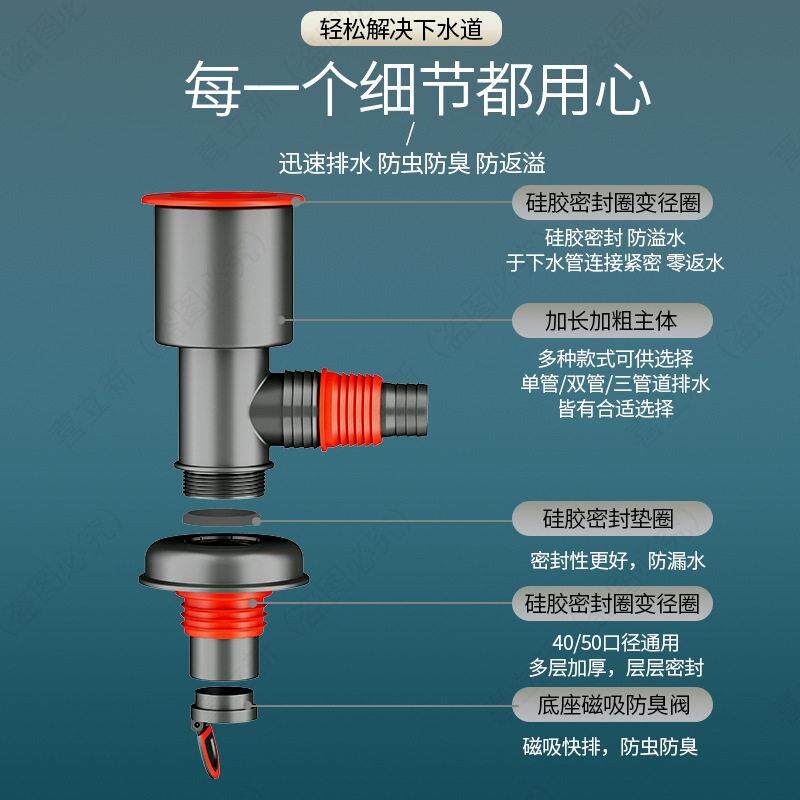 轻松解决下水道

每一个细节都用心

/

迅速排水 防虫防臭 防返溢

硅胶密封圈变径圈

硅胶密封 防溢水
于下水管连接紧密 零返水

加长加粗主体

多种款式可供选择
单管/双管/三管道排水
皆有合适选择

硅胶密封垫圈

密封性更好，防漏水

硅胶密封圈变径圈

40/50口径通用
多层加厚，层层密封

底座磁吸防臭阀

磁吸快排，防虫防臭