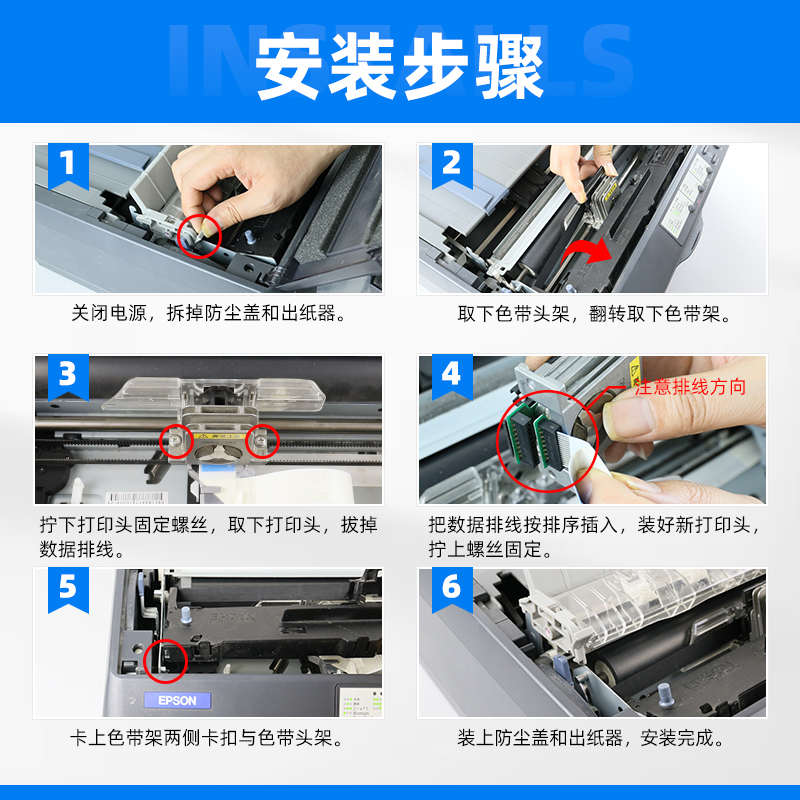 INSTALLS

安装步骤

1

关闭电源，拆掉防尘盖和出纸器。

2

取下色带头架，翻转取下色带架。

3

拧下打印头固定螺丝，取下打印头，拔掉数据排线。

4

注意排线方向

把数据排线按排序插入，装好新打印头，拧上螺丝固定。

5

EPSON

卡上色带架两侧卡扣与色带头架。

6

装上防尘盖和出纸器，安装完成。