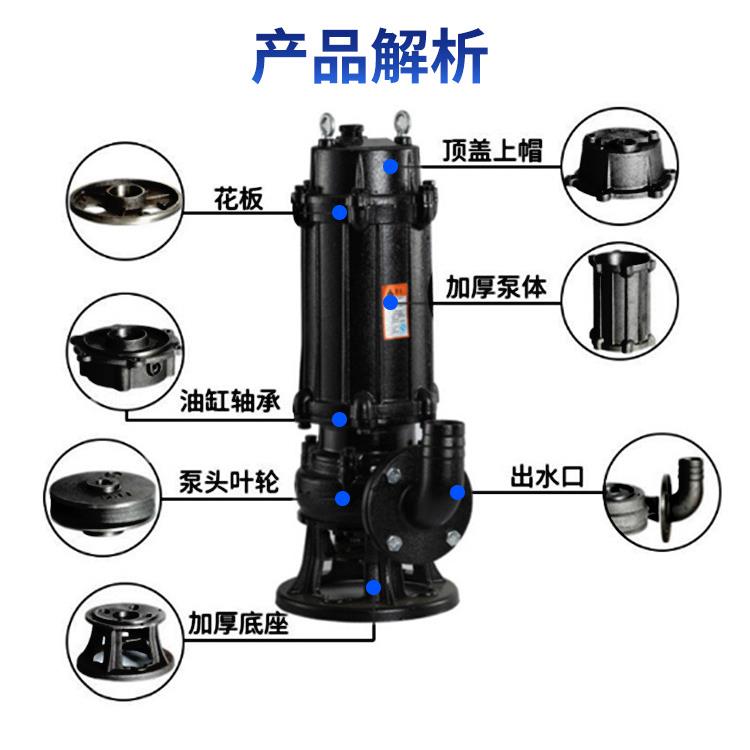 产品解析

顶盖上帽

花板

加厚泵体

油缸轴承

泵头叶轮

出水口

加厚底座