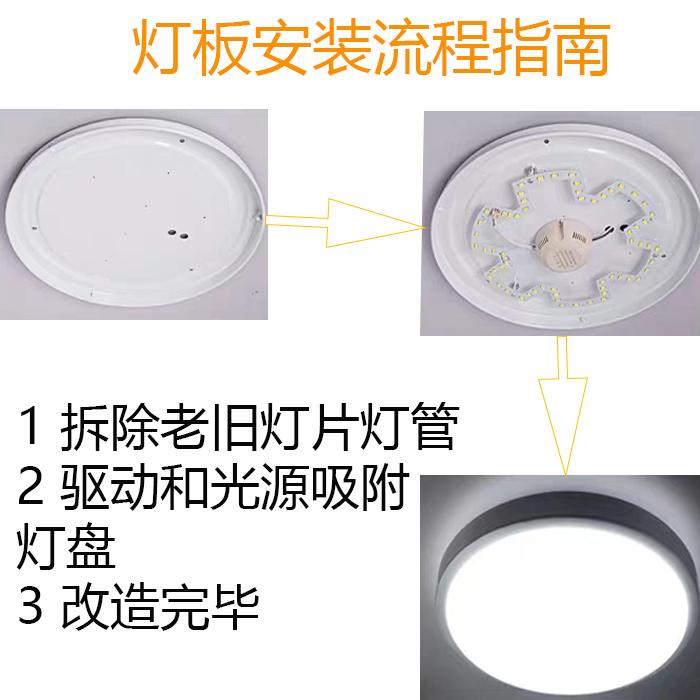 灯板安装流程指南

1 拆除老旧灯片灯管
2 驱动和光源吸附灯盘
3 改造完毕