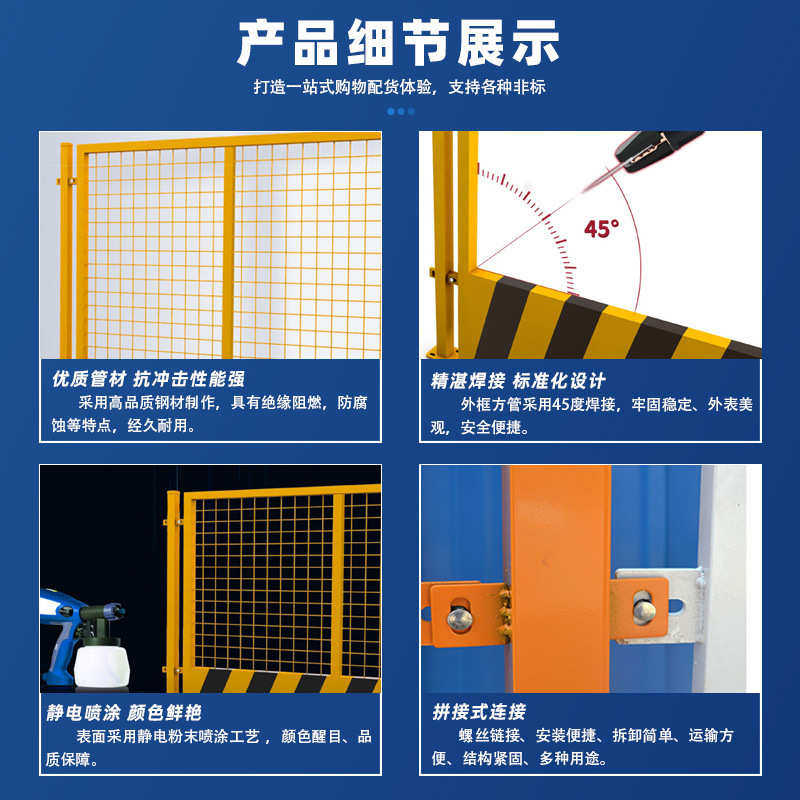 产品细节展示

打造一站式购物配货体验，支持各种非标

优质管材 抗冲击性能强

采用高品质钢材制作，具有绝缘阻燃，防腐蚀等特点，经久耐用。

45°

精湛焊接 标准化设计

外框方管采用45度焊接，牢固稳定、外表美观，安全便捷。

静电喷涂 颜色鲜艳

表面采用静电粉末喷涂工艺，颜色醒目、品质保障。

拼接式连接

螺丝链接、安装便捷、拆卸简单、运输方便、结构紧固、多种用途。