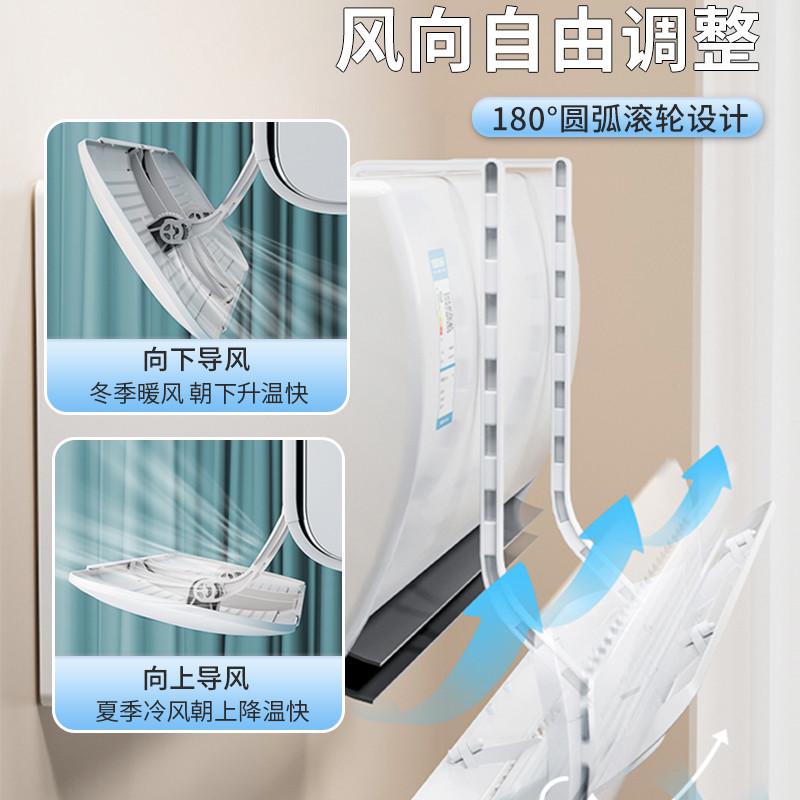 风向自由调整

180°圆弧滚轮设计

向下导风
冬季暖风 朝下升温快

向上导风
夏季冷风朝上降温快