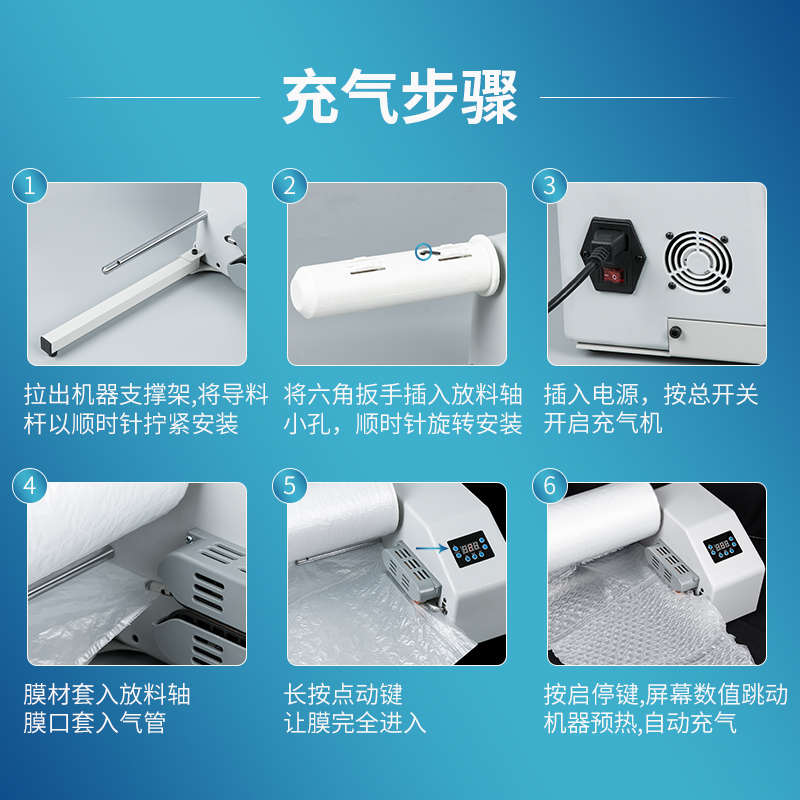 充气步骤

1
拉出机器支撑架,将导料杆以顺时针拧紧安装

2
将六角扳手插入放料轴小孔，顺时针旋转安装

3
插入电源，按总开关开启充气机

4
膜材套入放料轴
膜口套入气管

5
长按点动键
让膜完全进入

6
按启停键,屏幕数值跳动
机器预热,自动充气