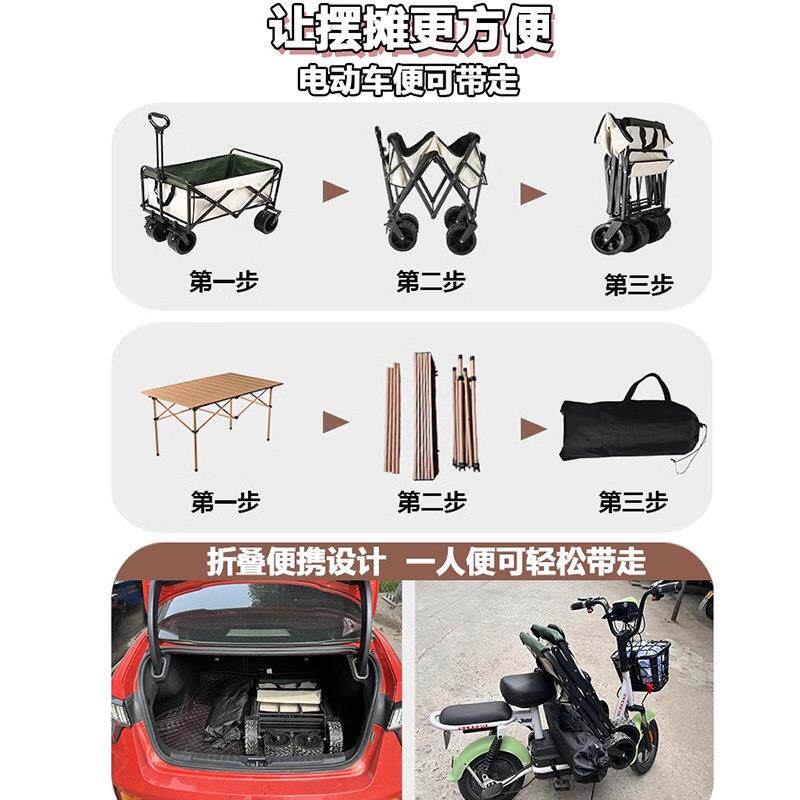 让摆摊更方便
电动车便可带走

第一步
第二步
第三步

第一步
第二步
第三步

折叠便携设计　一人便可轻松带走