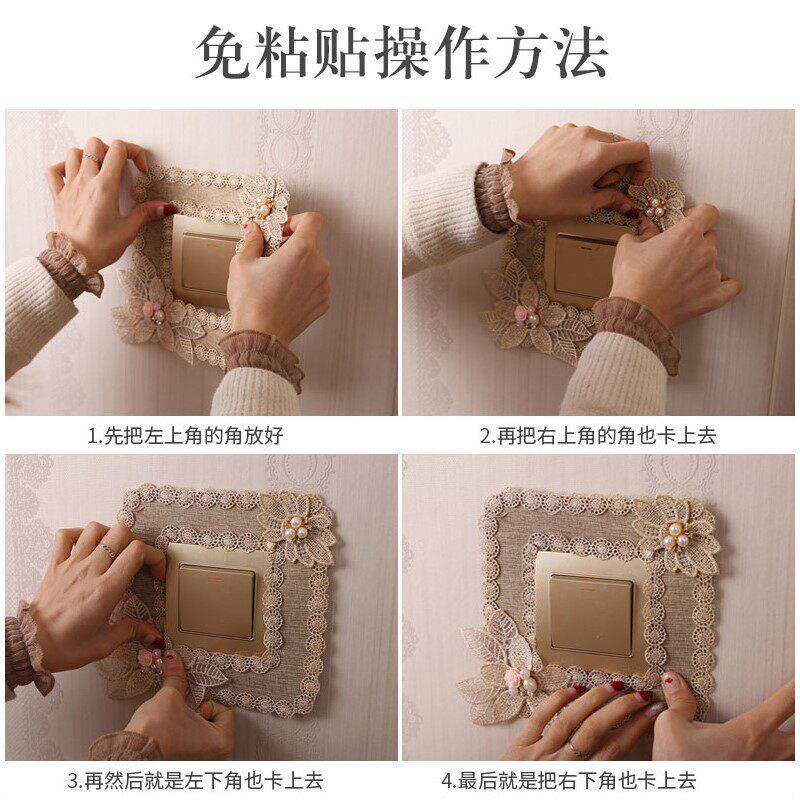 免粘贴操作方法

1.先把左上角的角放好

2.再把右上角的角也卡上去

3.再然后就是左下角也卡上去

4.最后就是把右下角也卡上去