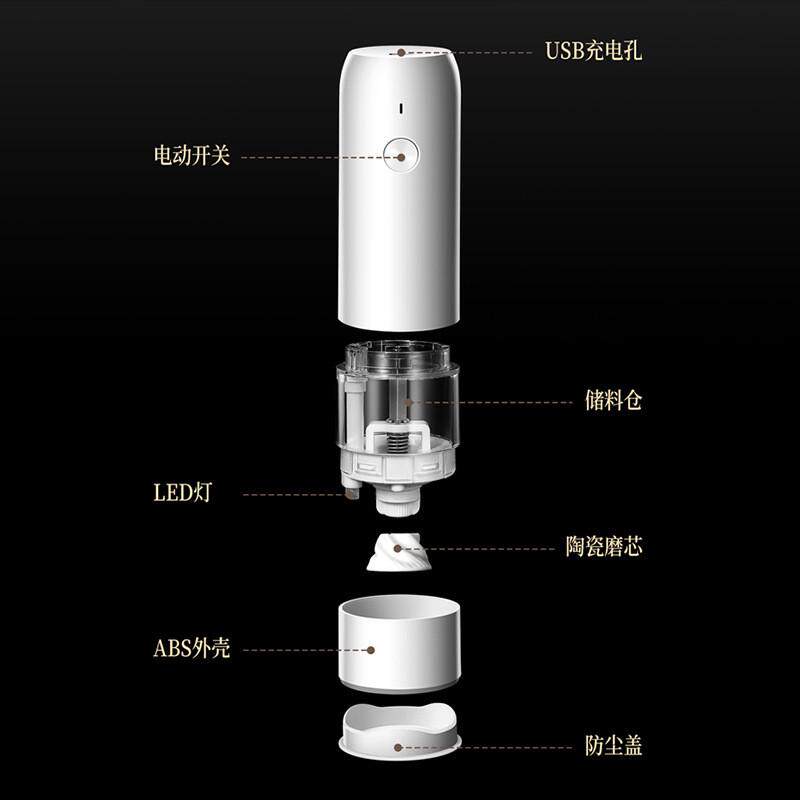 USB充电孔

电动开关

储料仓

LED灯

陶瓷磨芯

ABS外壳

防尘盖