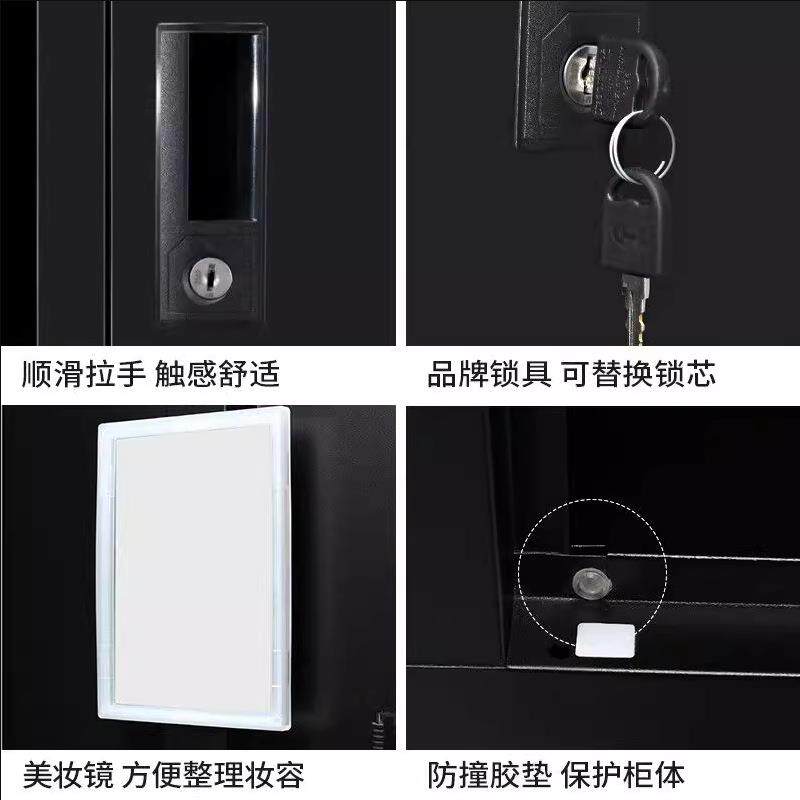 顺滑拉手 触感舒适

品牌锁具 可替换锁芯

美妆镜 方便整理妆容

防撞胶垫 保护柜体