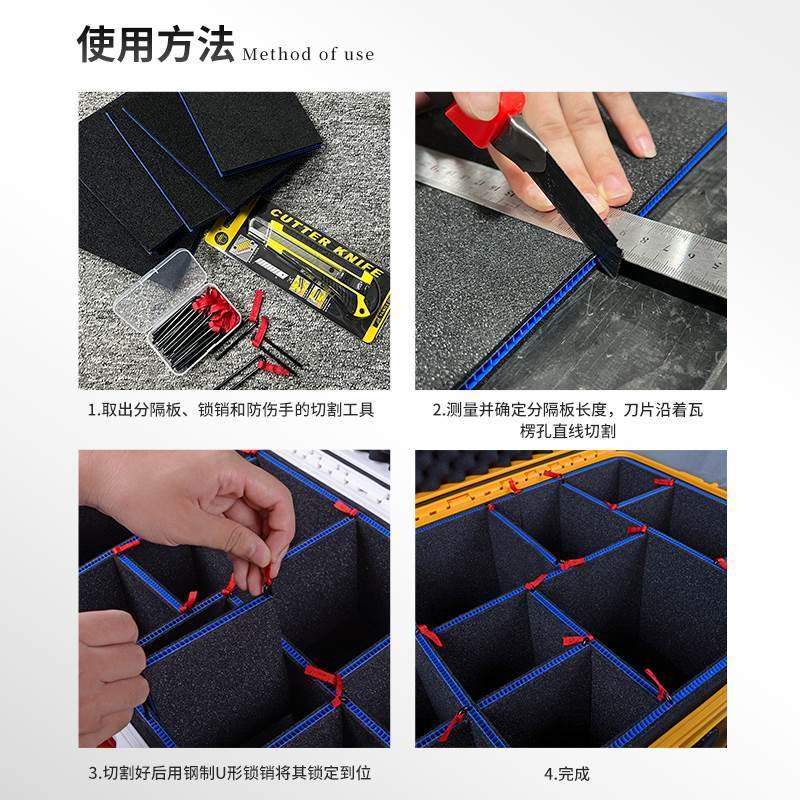 使用方法 Method of use

CUTTER KNIFE

1.取出分隔板、锁销和防伤手的切割工具

2.测量并确定分隔板长度，刀片沿着瓦楞孔直线切割

3.切割好后用钢制U形锁销将其锁定到位

4.完成