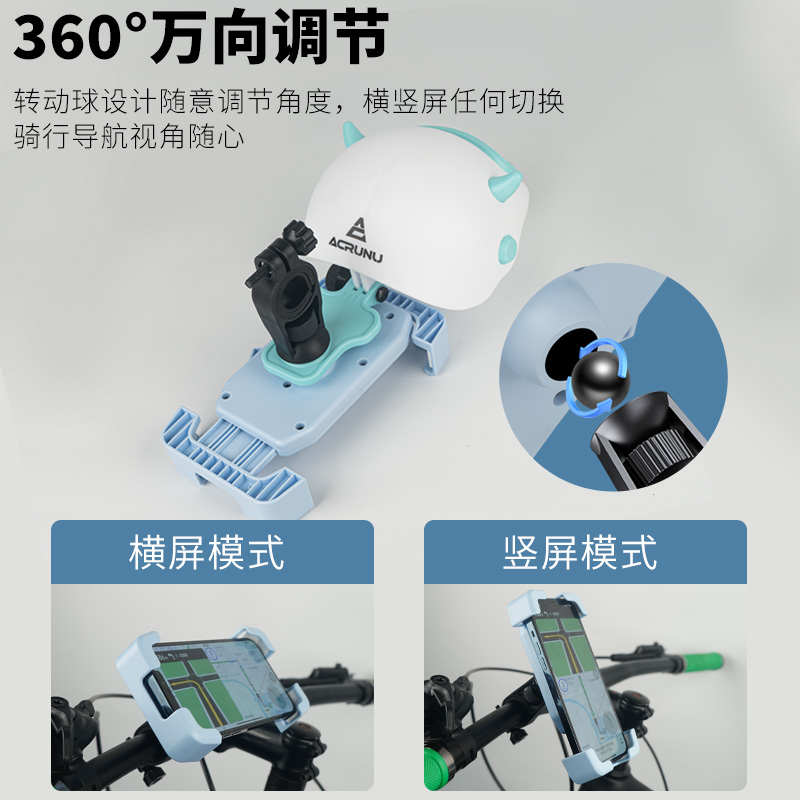 360°万向调节

转动球设计随意调节角度，横竖屏任何切换
骑行导航视角随心

ACRUNU

横屏模式

竖屏模式