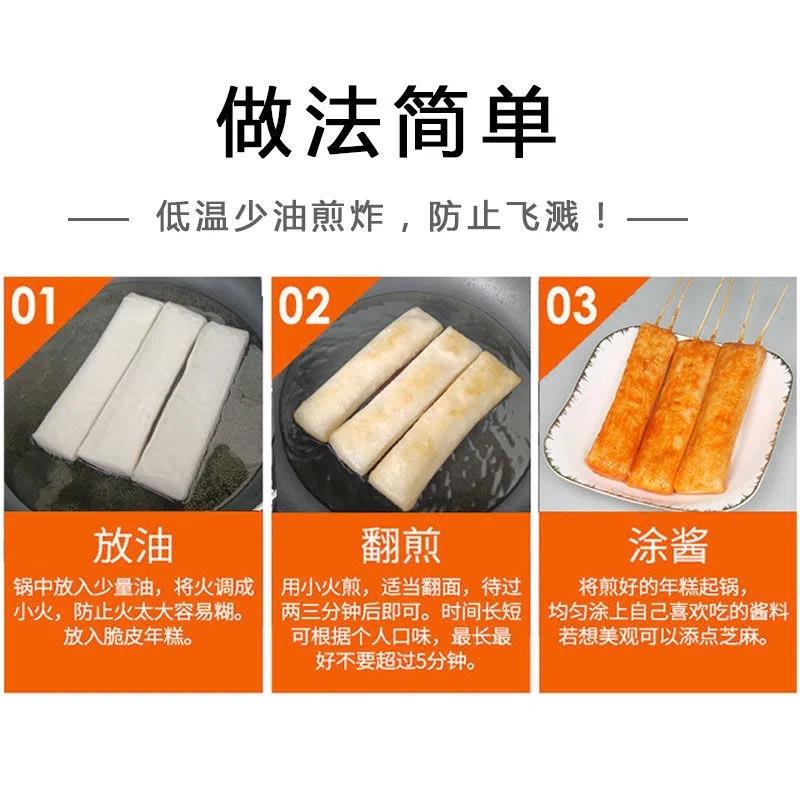 做法简单

—— 低温少油煎炸，防止飞溅！——

01

放油

锅中放入少量油，将火调成小火，防止火太大容易糊。放入脆皮年糕。

02

翻煎

用小火煎，适当翻面，待过两三分钟后即可。时间长短可根据个人口味，最长最好不要超过5分钟。

03

涂酱

将煎好的年糕起锅，均匀涂上自己喜欢吃的酱料若想美观可以添点芝麻。