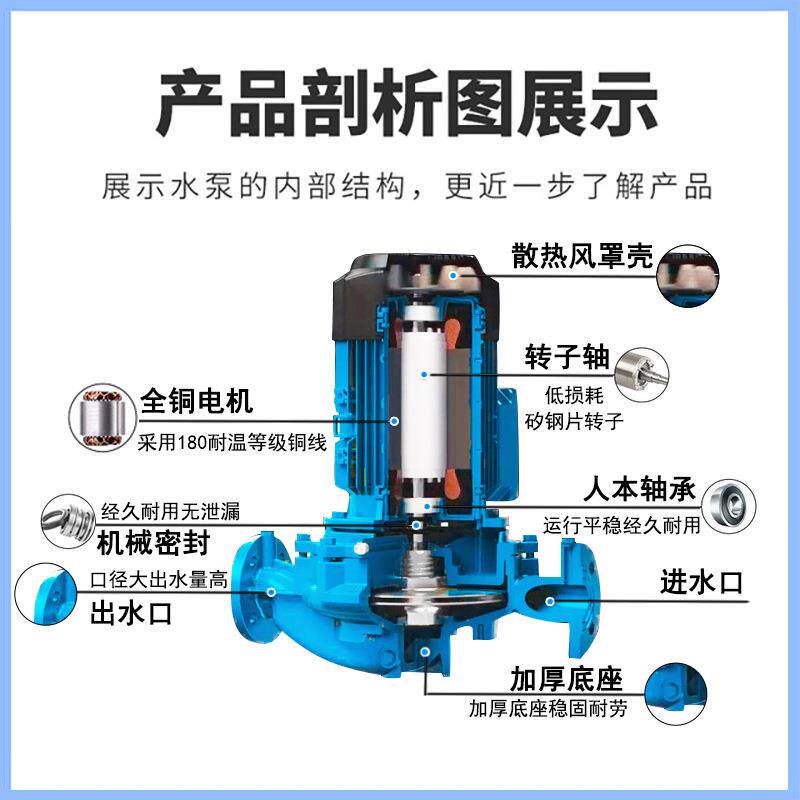 产品剖析图展示

展示水泵的内部结构，更近一步了解产品

散热风罩壳

转子轴
低损耗
矽钢片转子

全铜电机
采用180耐温等级铜线

人本轴承
运行平稳经久耐用

经久耐用无泄漏
机械密封

口径大出水量高
出水口

进水口

加厚底座
加厚底座稳固耐劳