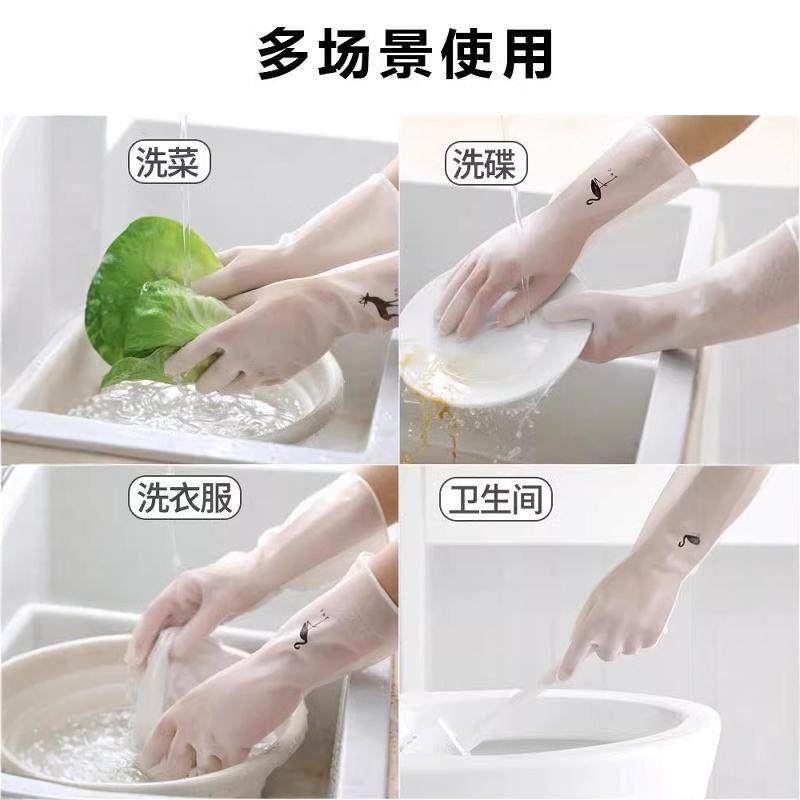 多场景使用

洗菜

洗碟

洗衣服

卫生间