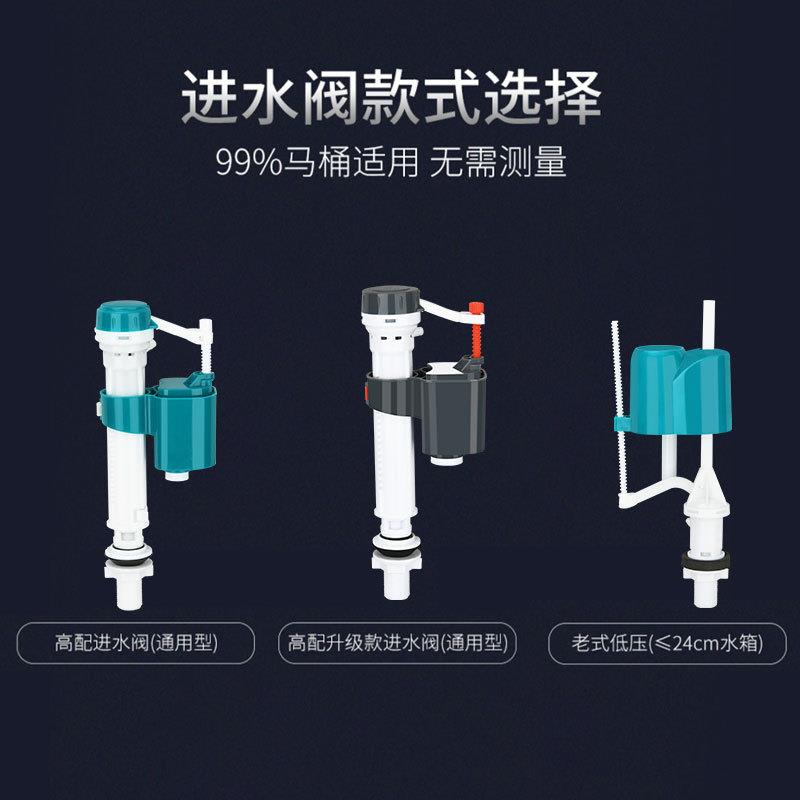 进水阀款式选择

99%马桶适用 无需测量

高配进水阀(通用型)

高配升级款进水阀(通用型)

老式低压(≤24cm水箱)