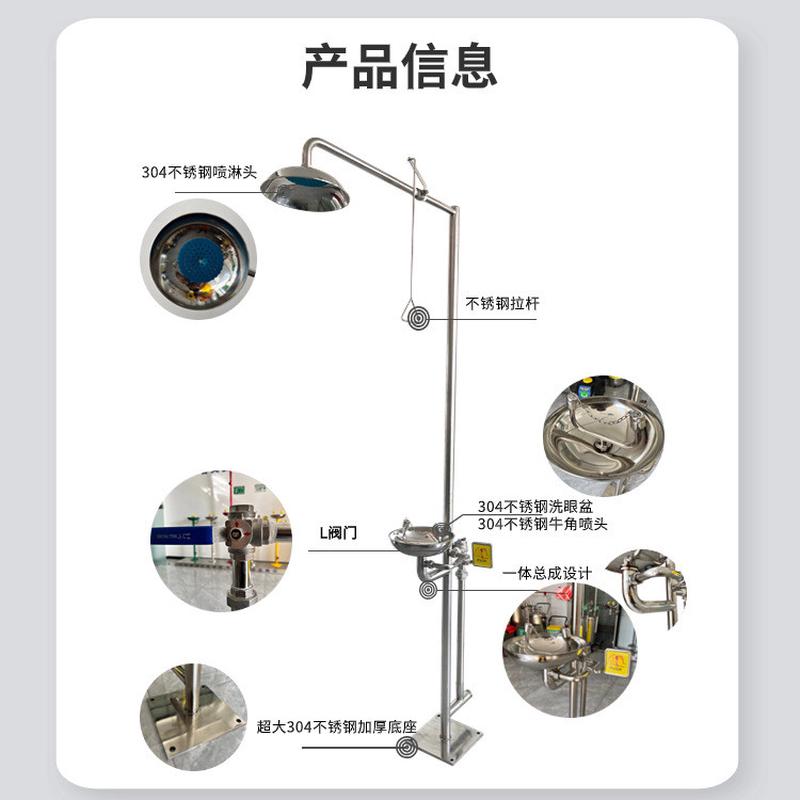 产品信息

304不锈钢喷淋头

不锈钢拉杆

304不锈钢洗眼盆
304不锈钢牛角喷头

L阀门

一体总成设计

超大304不锈钢加厚底座