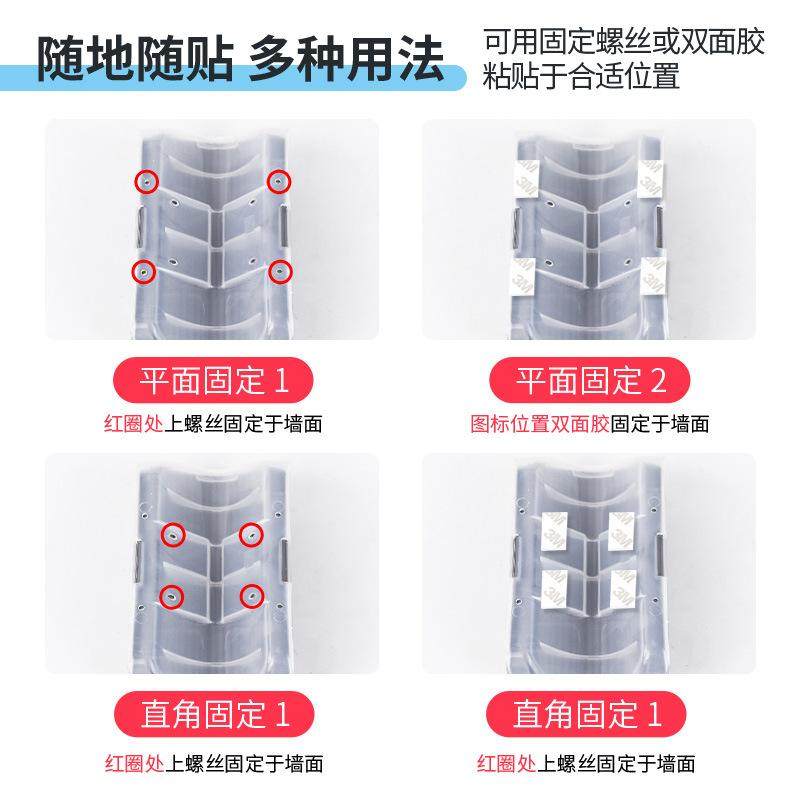 随地随贴 多种用法

可用固定螺丝或双面胶粘贴于合适位置

3M 3M 3M 3M

平面固定 1

红圈处上螺丝固定于墙面

平面固定 2

图标位置双面胶固定于墙面

3M 3M 3M 3M

直角固定 1

红圈处上螺丝固定于墙面

直角固定 1

红圈处上螺丝固定于墙面