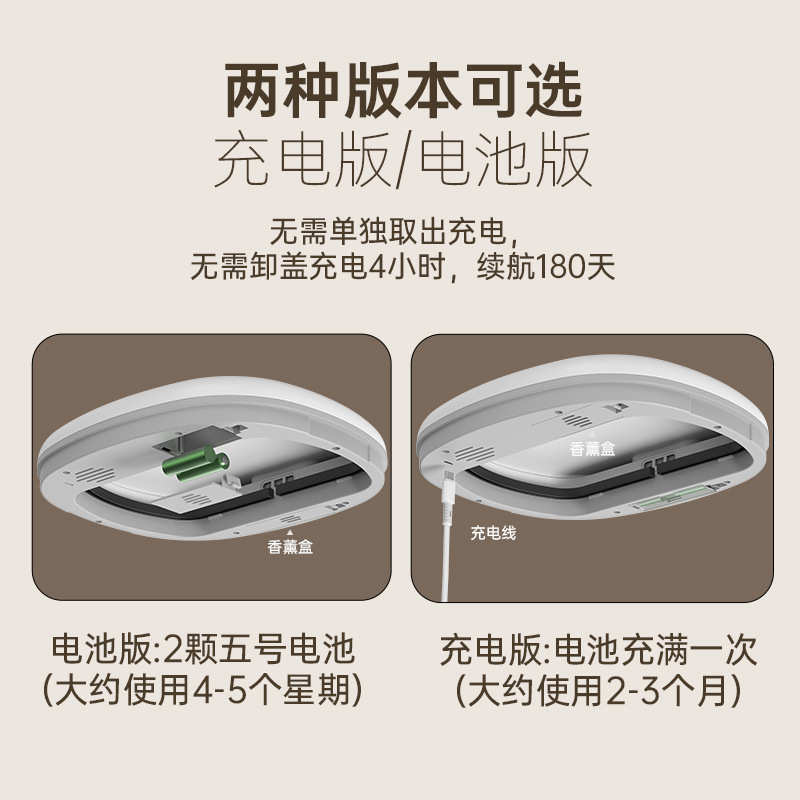 两种版本可选
充电版/电池版

无需单独取出充电，
无需卸盖充电4小时，续航180天

香薰盒

香薰盒

充电线

电池版:2颗五号电池
(大约使用4-5个星期)

充电版:电池充满一次
(大约使用2-3个月)