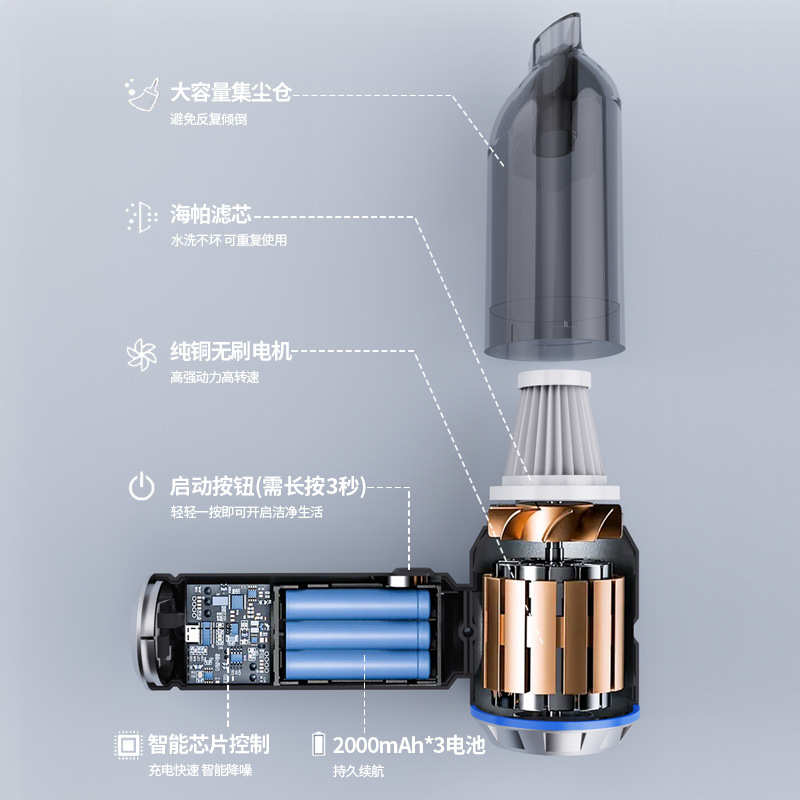 大容量集尘仓
避免反复倾倒

海帕滤芯
水洗不坏 可重复使用

纯铜无刷电机
高强动力高转速

启动按钮(需长按3秒)
轻轻一按即可开启洁净生活

智能芯片控制
充电快速 智能降噪

2000mAh*3电池
持久续航