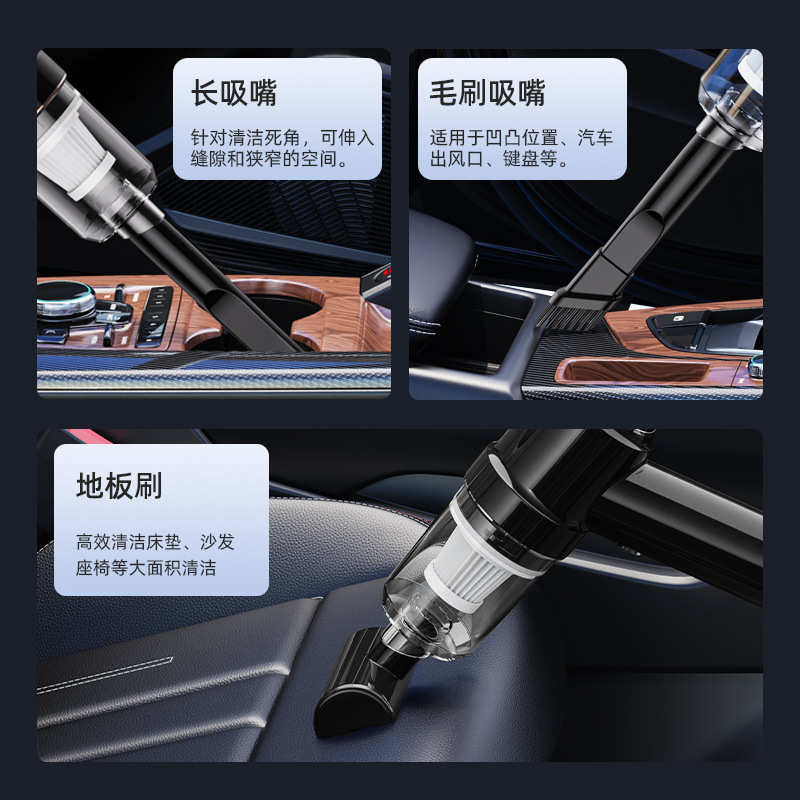 长吸嘴

针对清洁死角，可伸入缝隙和狭窄的空间。

毛刷吸嘴

适用于凹凸位置、汽车出风口、键盘等。

地板刷

高效清洁床垫、沙发座椅等大面积清洁