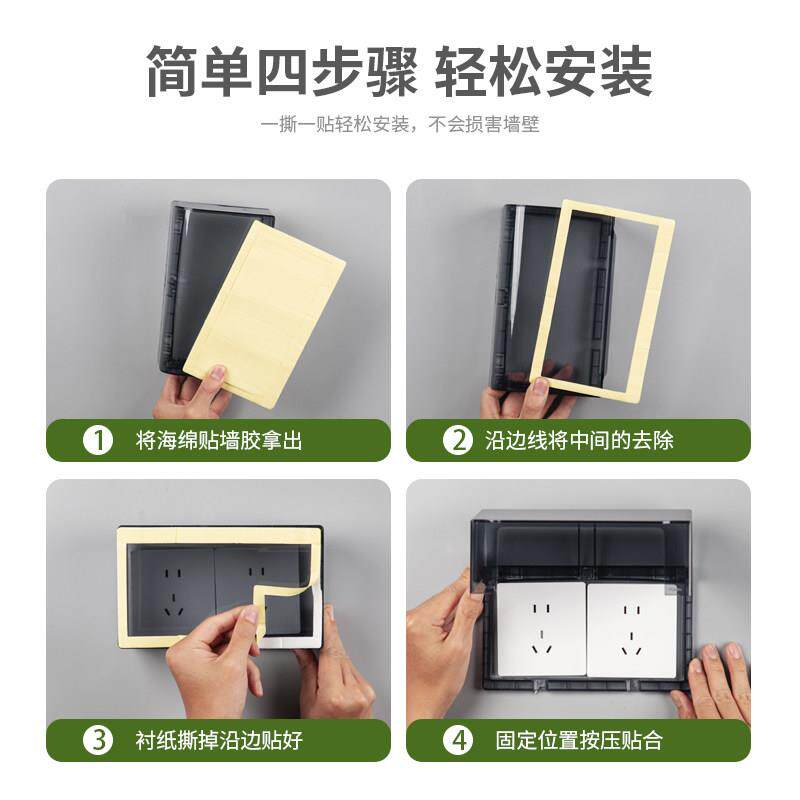 简单四步骤 轻松安装

一撕一贴轻松安装，不会损害墙壁

1 将海绵贴墙胶拿出

2 沿边线将中间的去除

3 衬纸撕掉沿边贴好

4 固定位置按压贴合