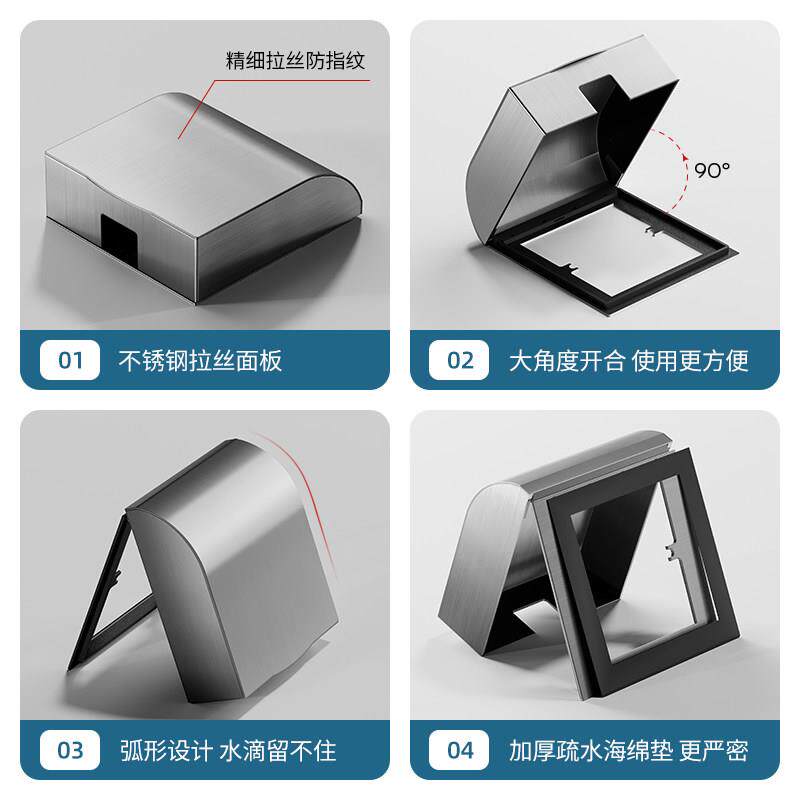 精细拉丝防指纹

01 不锈钢拉丝面板

90°

02 大角度开合 使用更方便

03 弧形设计 水滴留不住

04 加厚疏水海绵垫 更严密