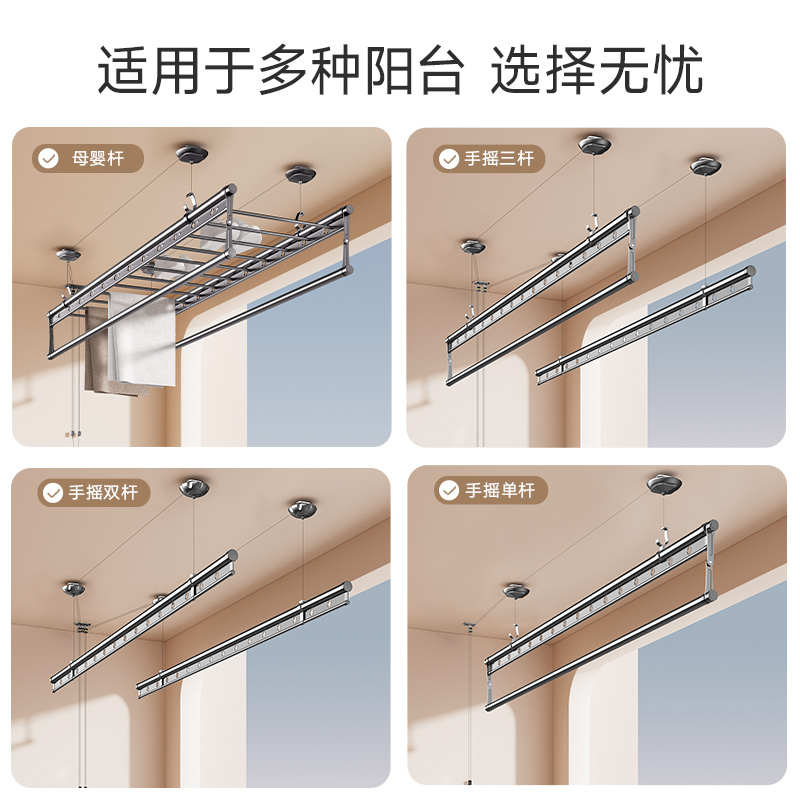 适用于多种阳台 选择无忧

母婴杆

手摇三杆

手摇双杆

手摇单杆