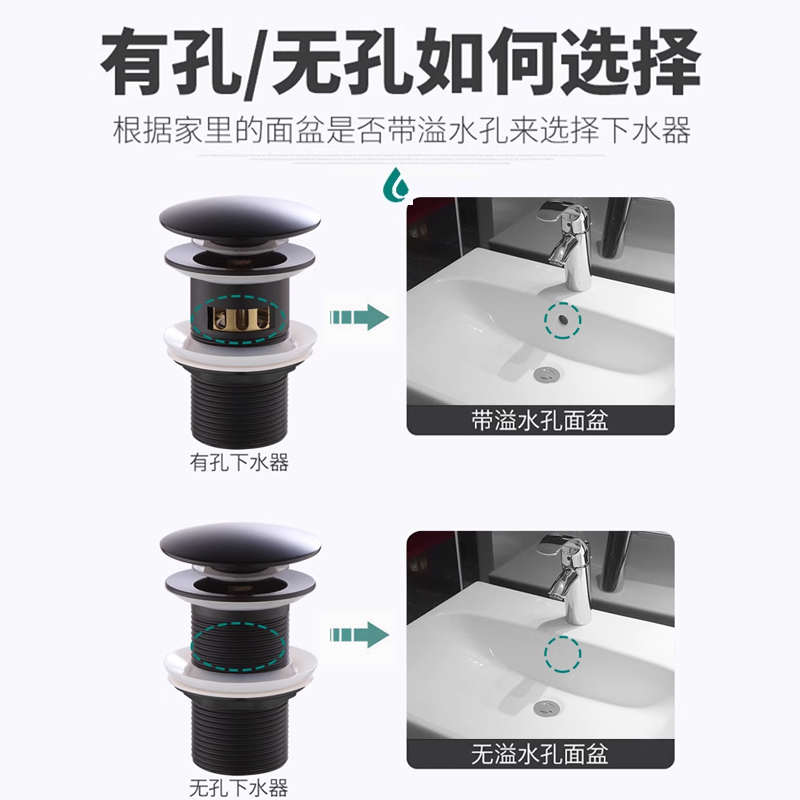 有孔/无孔如何选择

根据家里的面盆是否带溢水孔来选择下水器

有孔下水器

带溢水孔面盆

无孔下水器

无溢水孔面盆