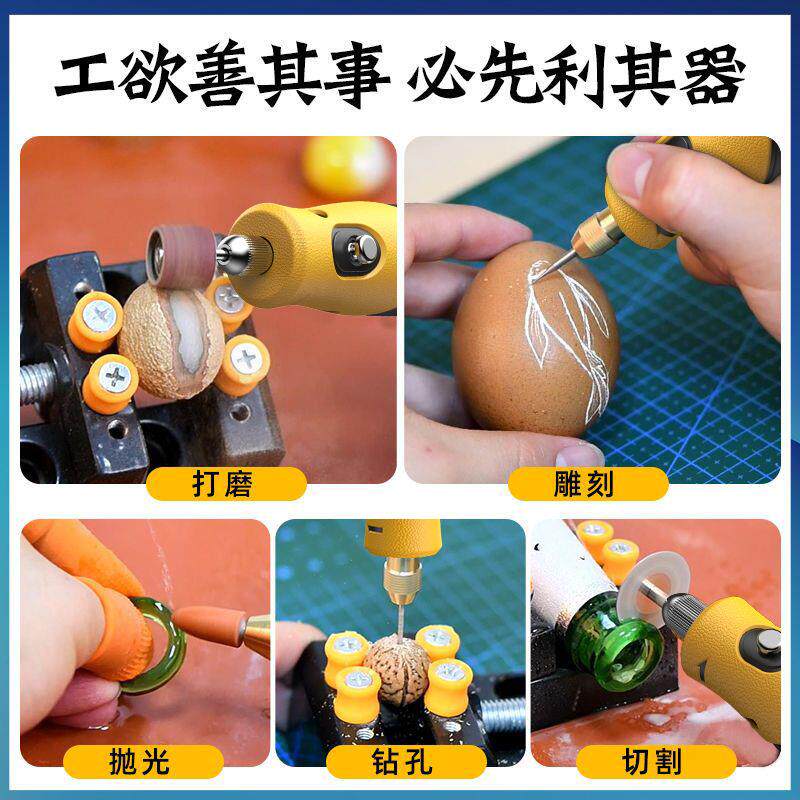 工欲善其事 必先利其器

打磨

雕刻

抛光

钻孔

切割