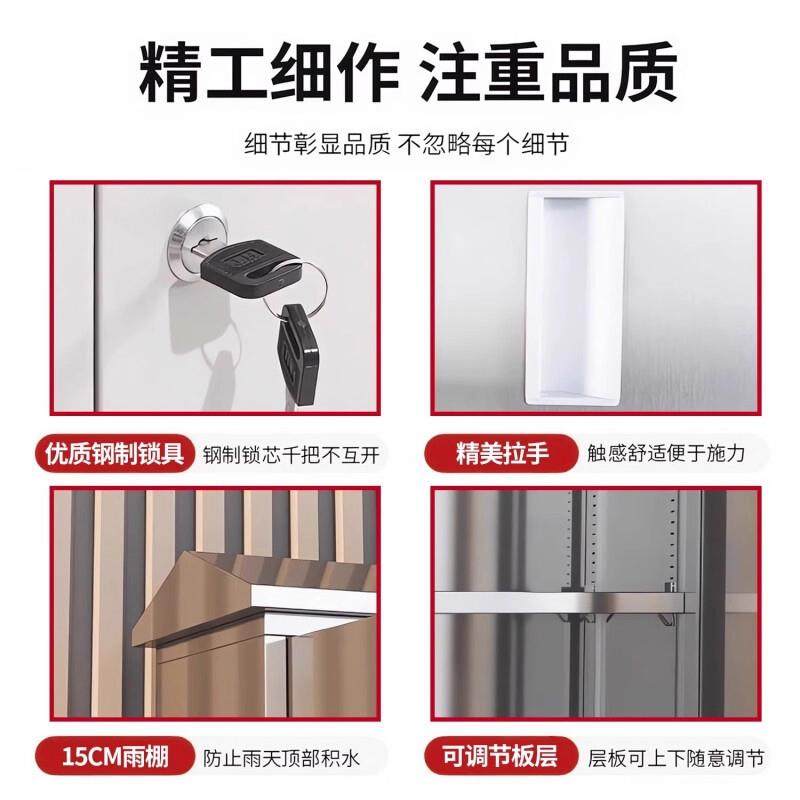 精工细作 注重品质

细节彰显品质 不忽略每个细节

优质钢制锁具 钢制锁芯千把不互开

精美拉手 触感舒适便于施力

15CM雨棚 防止雨天顶部积水

可调节板层 层板可上下随意调节