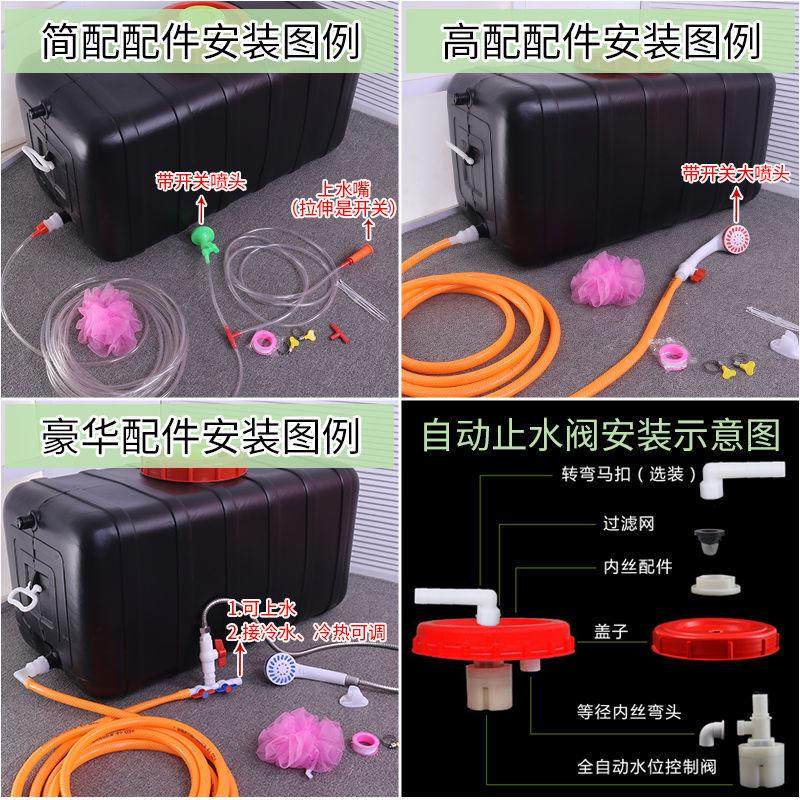 简配配件安装图例

带开关喷头

上水嘴
(拉伸是开关)

高配配件安装图例

带开关大喷头

豪华配件安装图例

1.可上水
2.接冷水、冷热可调

自动止水阀安装示意图

转弯马扣（选装）

过滤网

内丝配件

盖子

等径内丝弯头

全自动水位控制阀