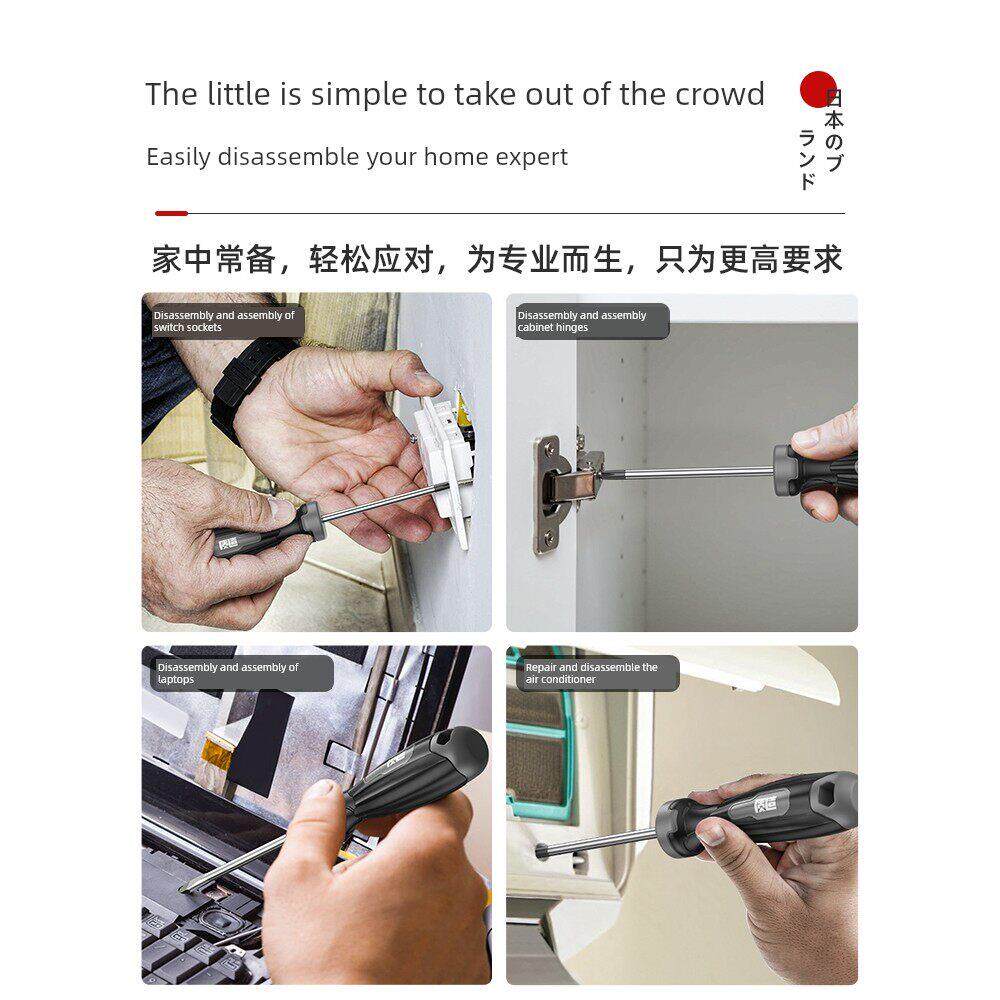 The little is simple to take out of the crowd

Easily disassemble your home expert

日本のブランド

家中常备，轻松应对，为专业而生，只为更高要求

Disassembly and assembly of switch sockets

Disassembly and assembly cabinet hinges

Disassembly and assembly of laptops

Repair and disassemble the air conditioner