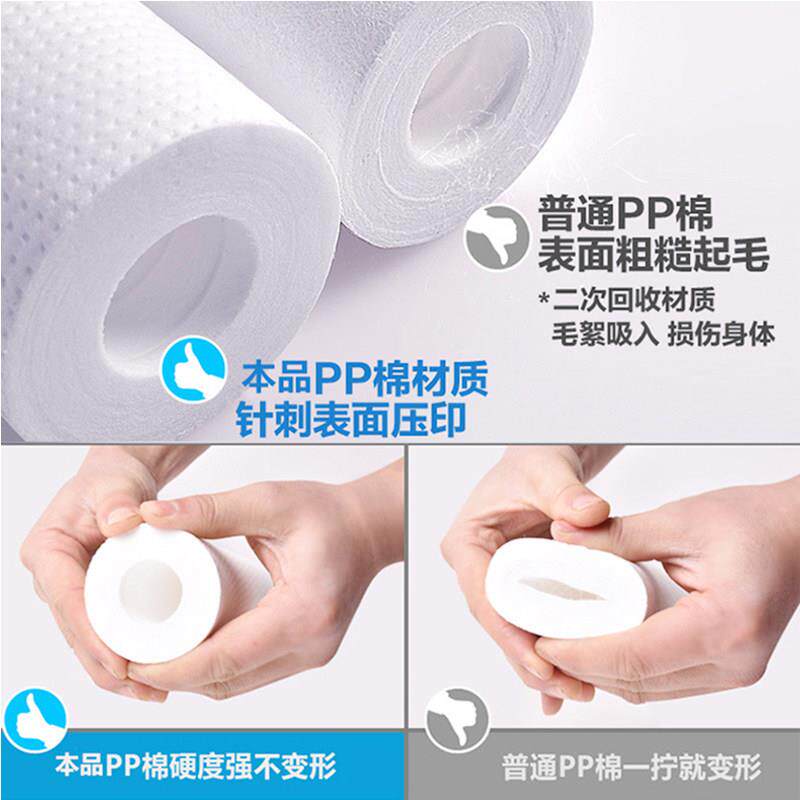 普通PP棉
表面粗糙起毛

*二次回收材质
毛絮吸入 损伤身体

本品PP棉材质
针刺表面压印

本品PP棉硬度强不变形

普通PP棉一拧就变形