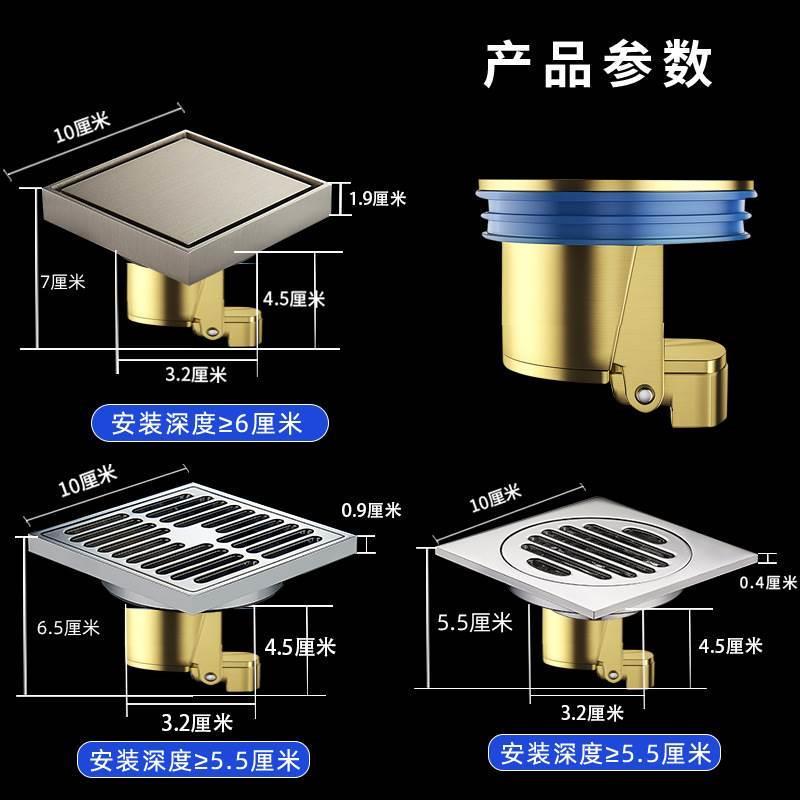 产品参数

10厘米
1.9厘米
7厘米
4.5厘米
3.2厘米
安装深度≥6厘米

10厘米
0.9厘米
6.5厘米
4.5厘米
3.2厘米
安装深度≥5.5厘米

10厘米
0.4厘米
5.5厘米
4.5厘米
3.2厘米
安装深度≥5.5厘米